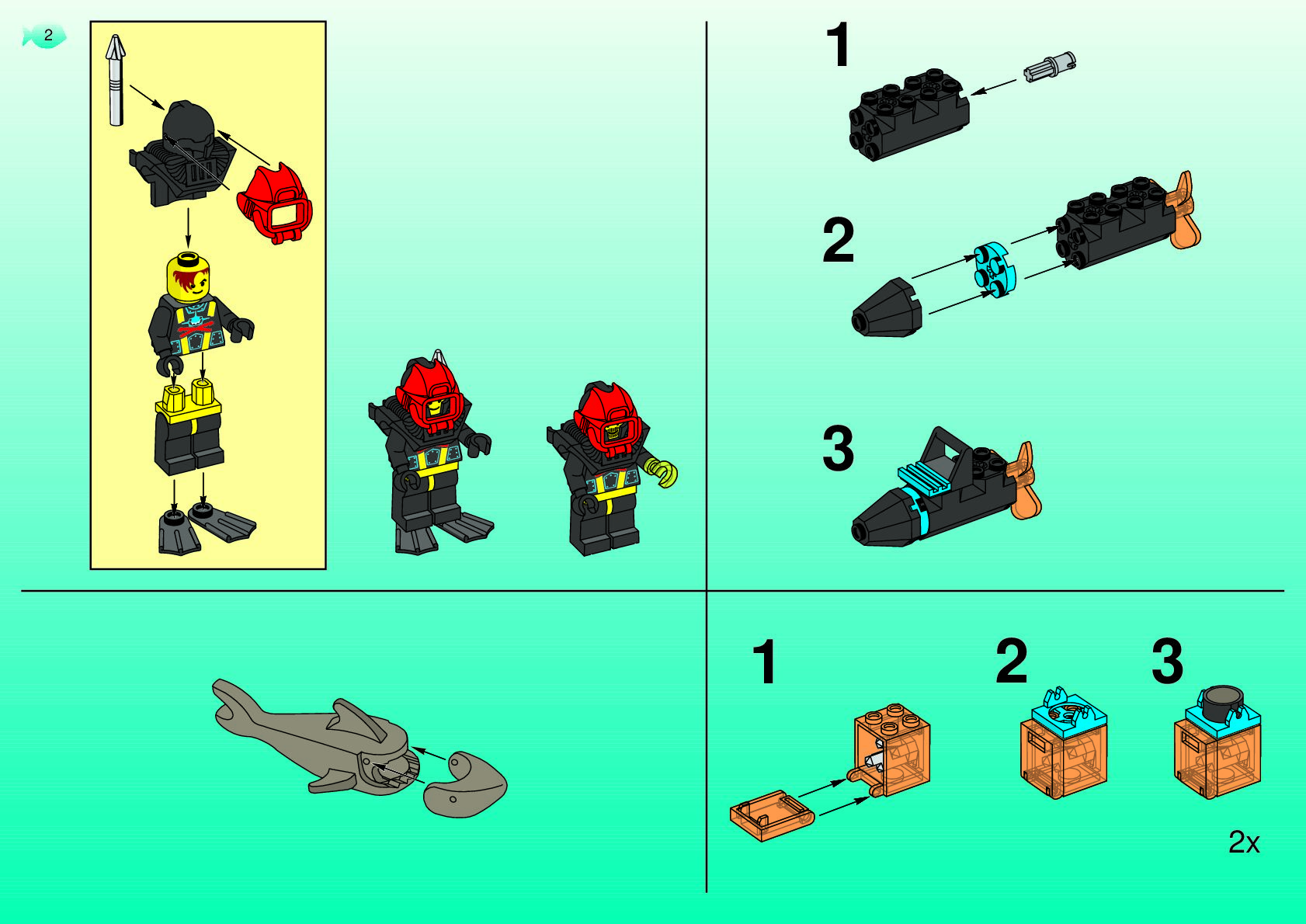 2

1

2

3

1

2

3

2x