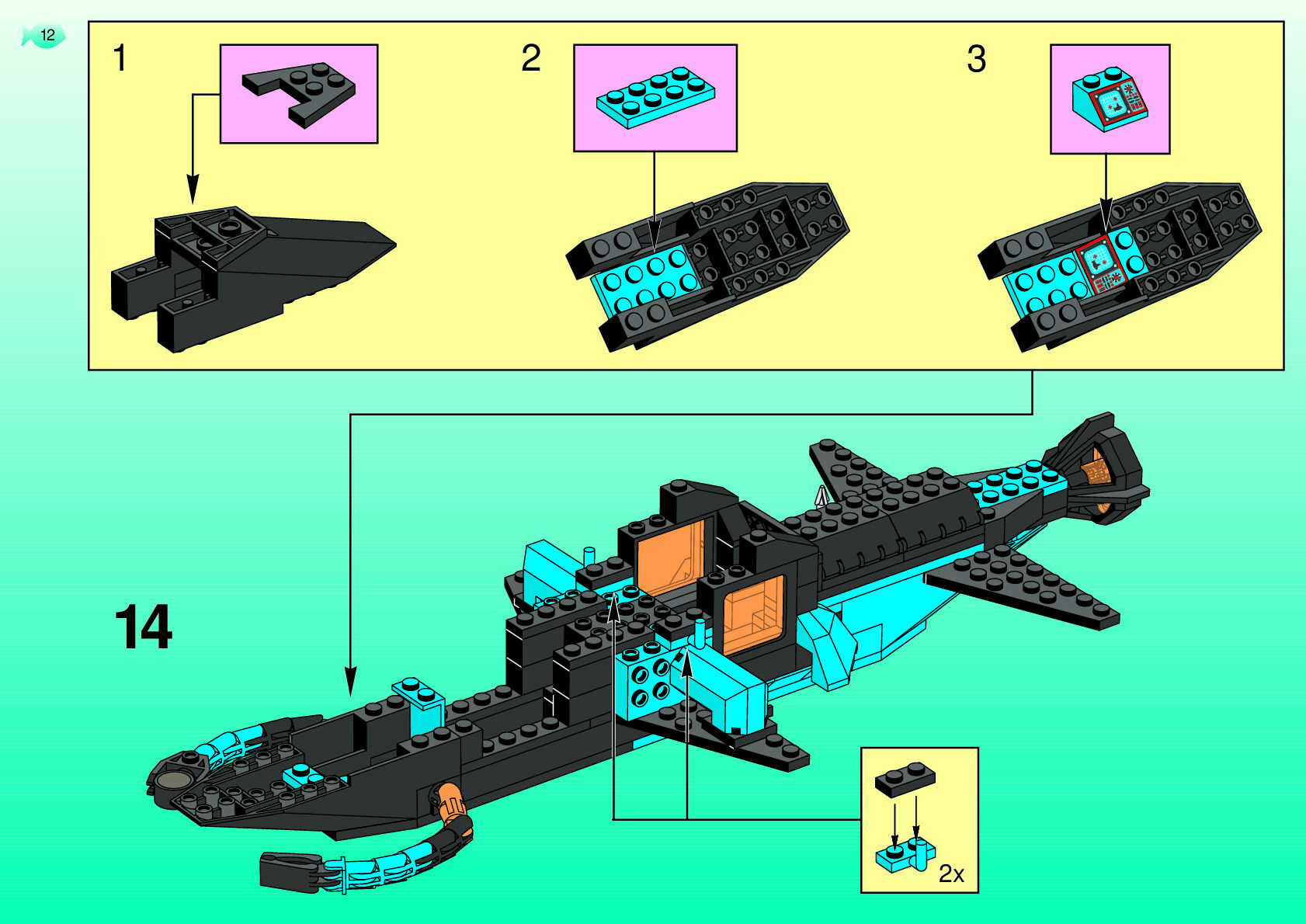 12

1

2

3

14

2x