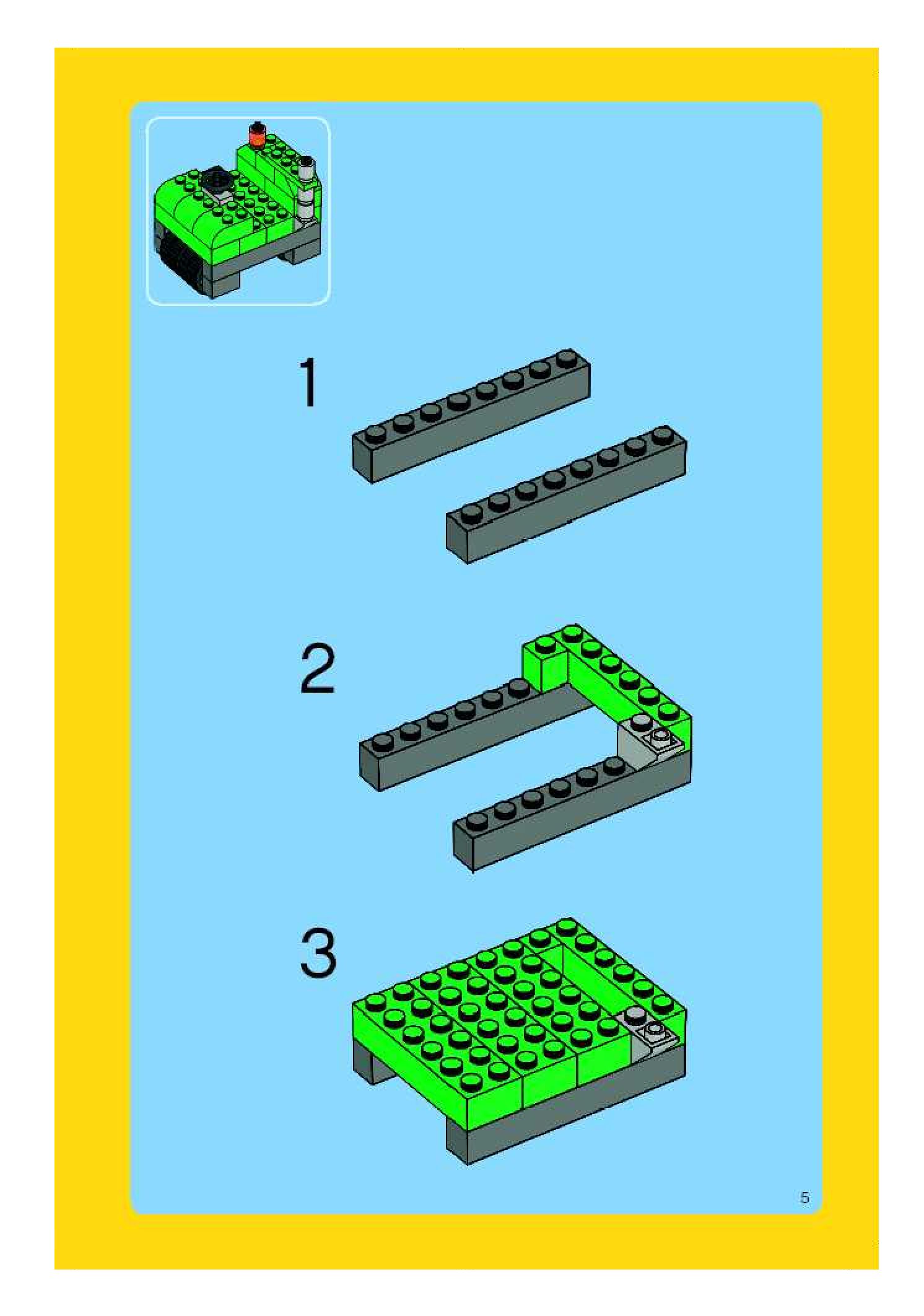 1

2

3

5