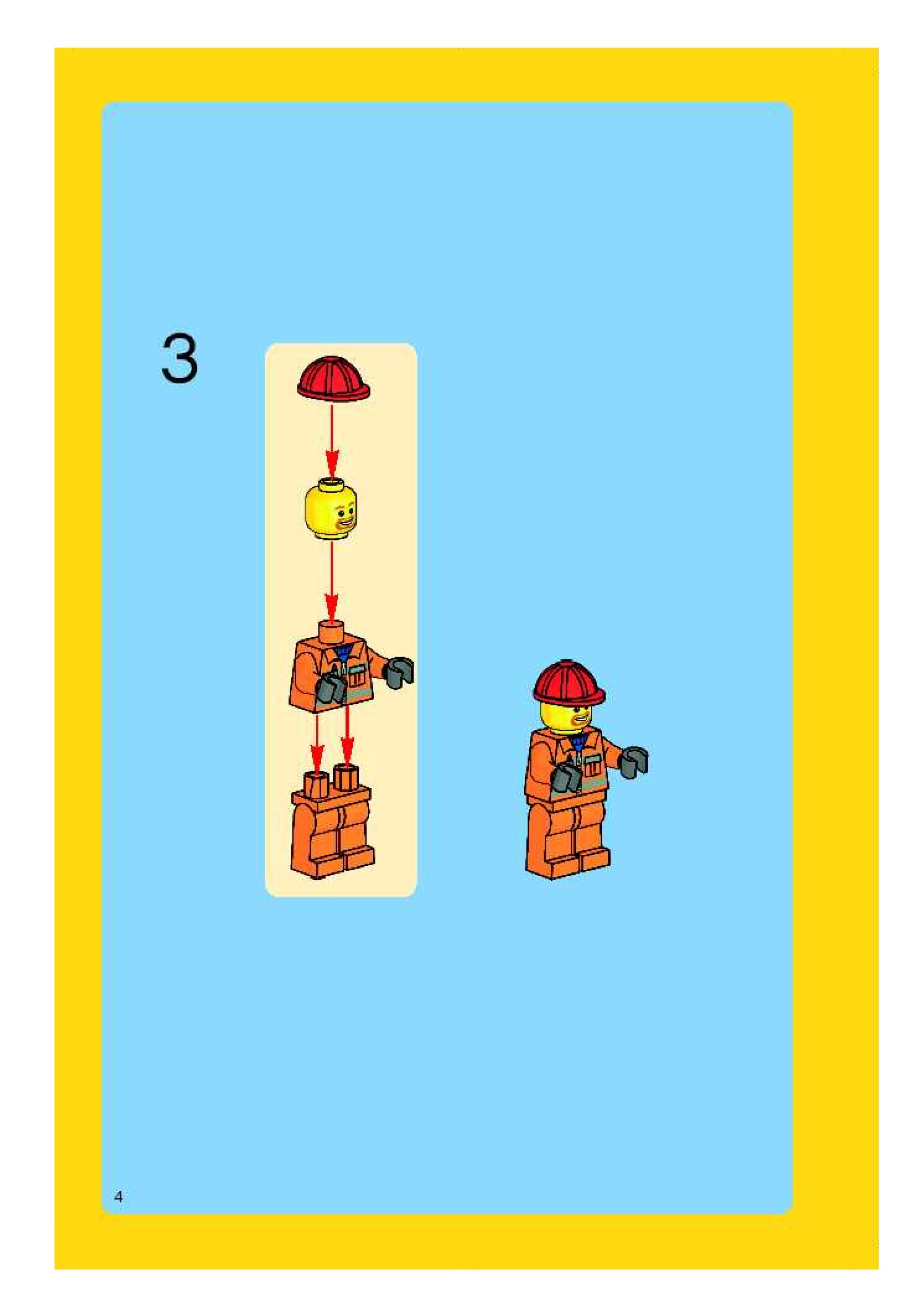 3

4