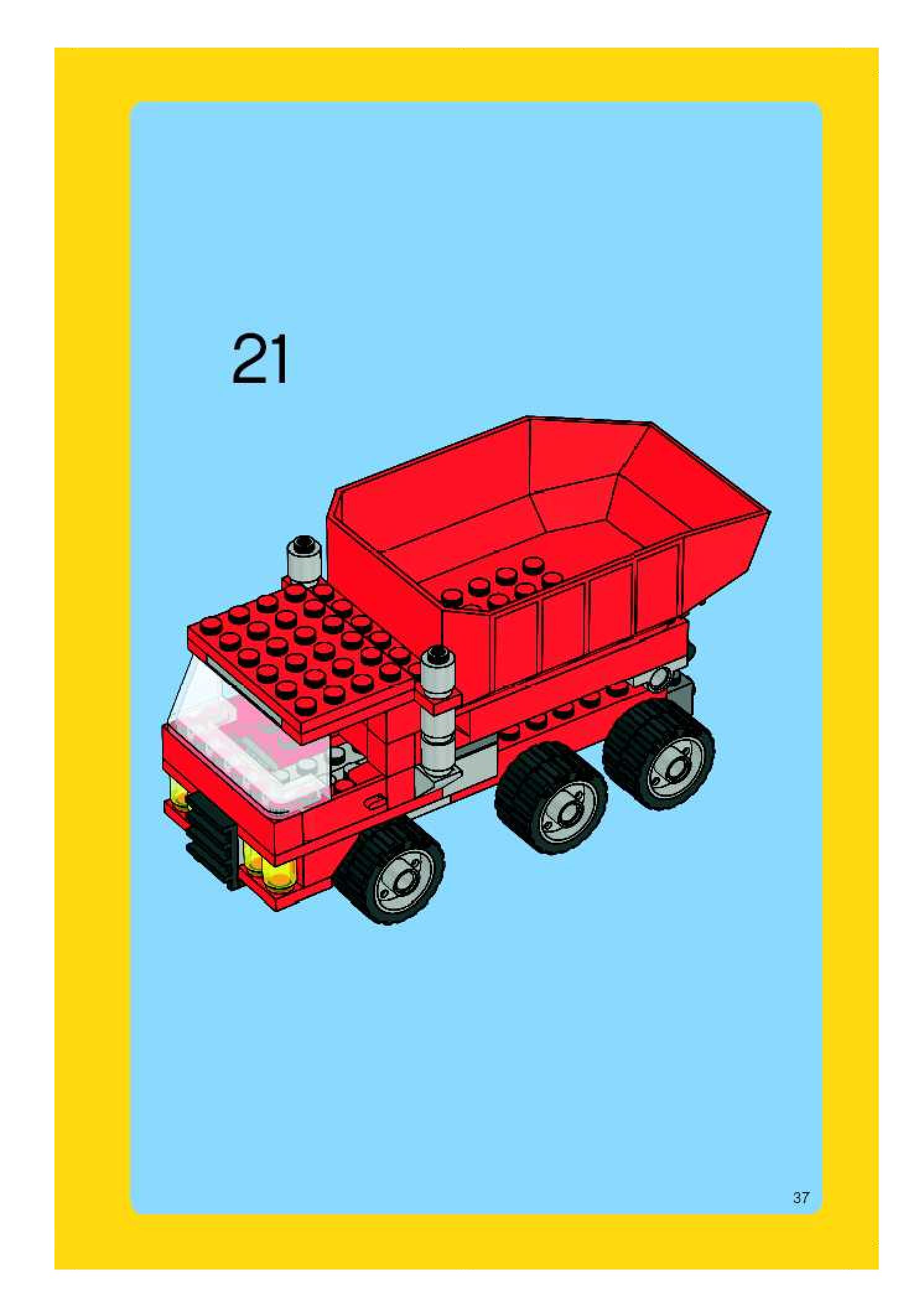 21

37