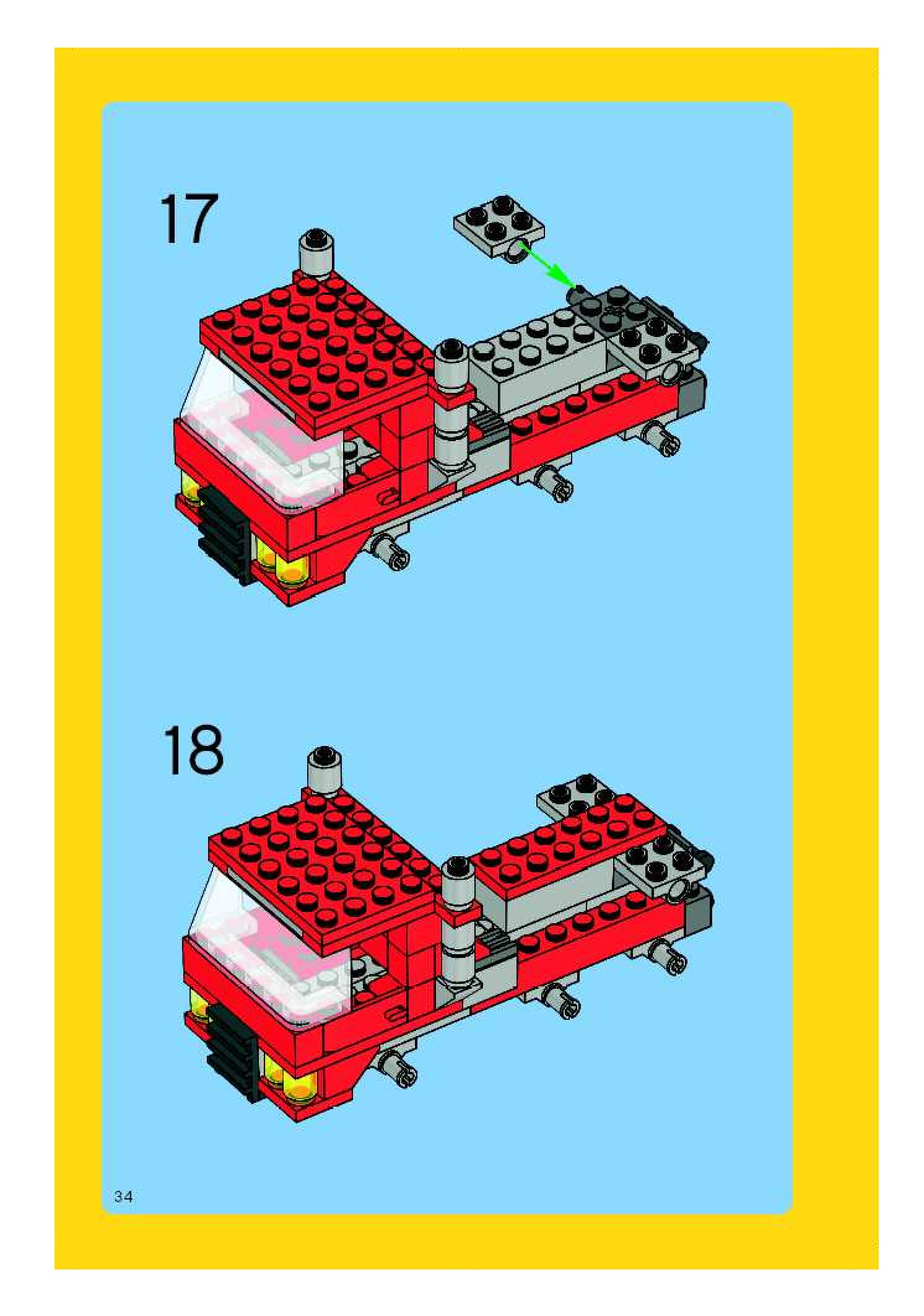 17

18

34