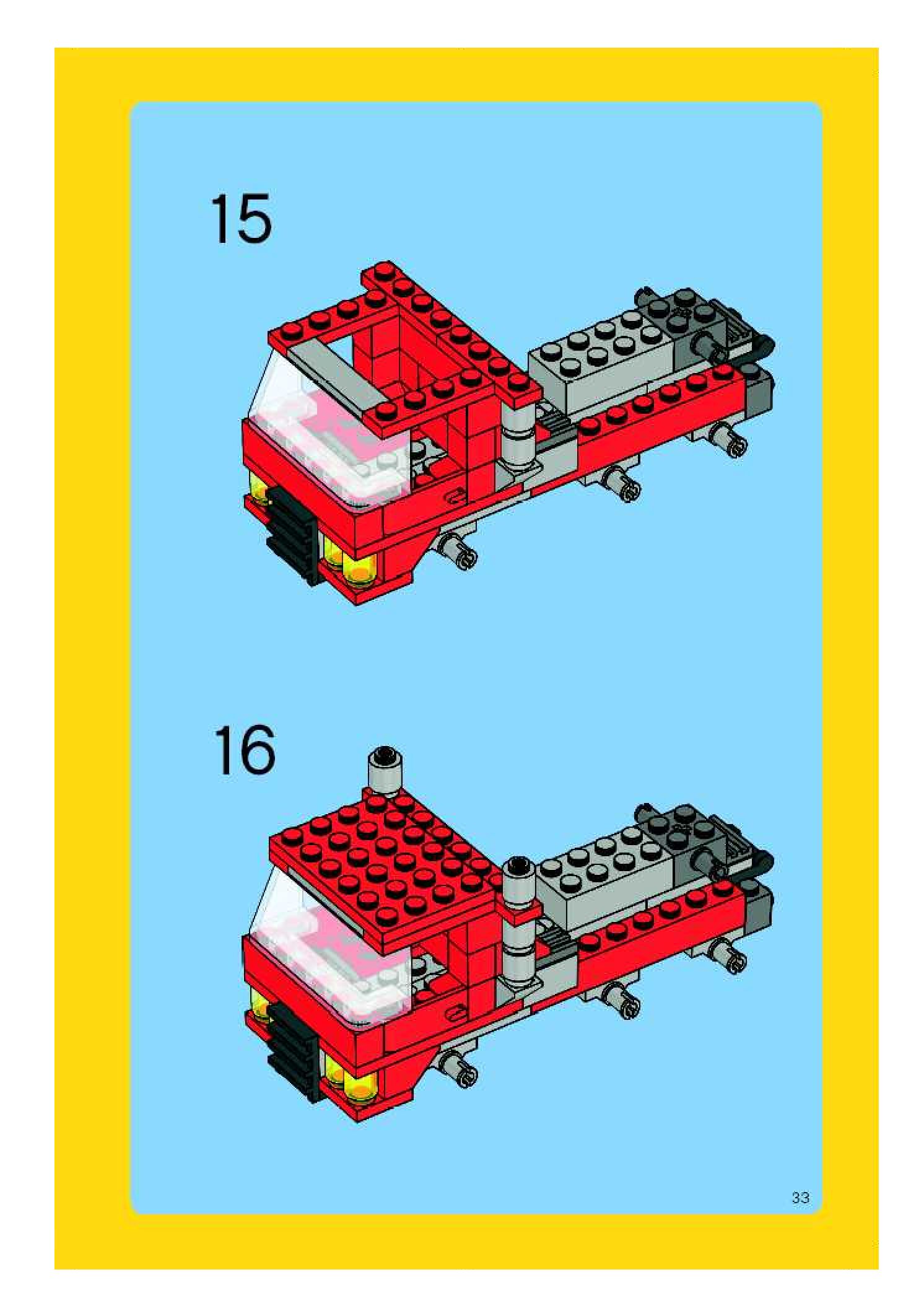 15

16

33