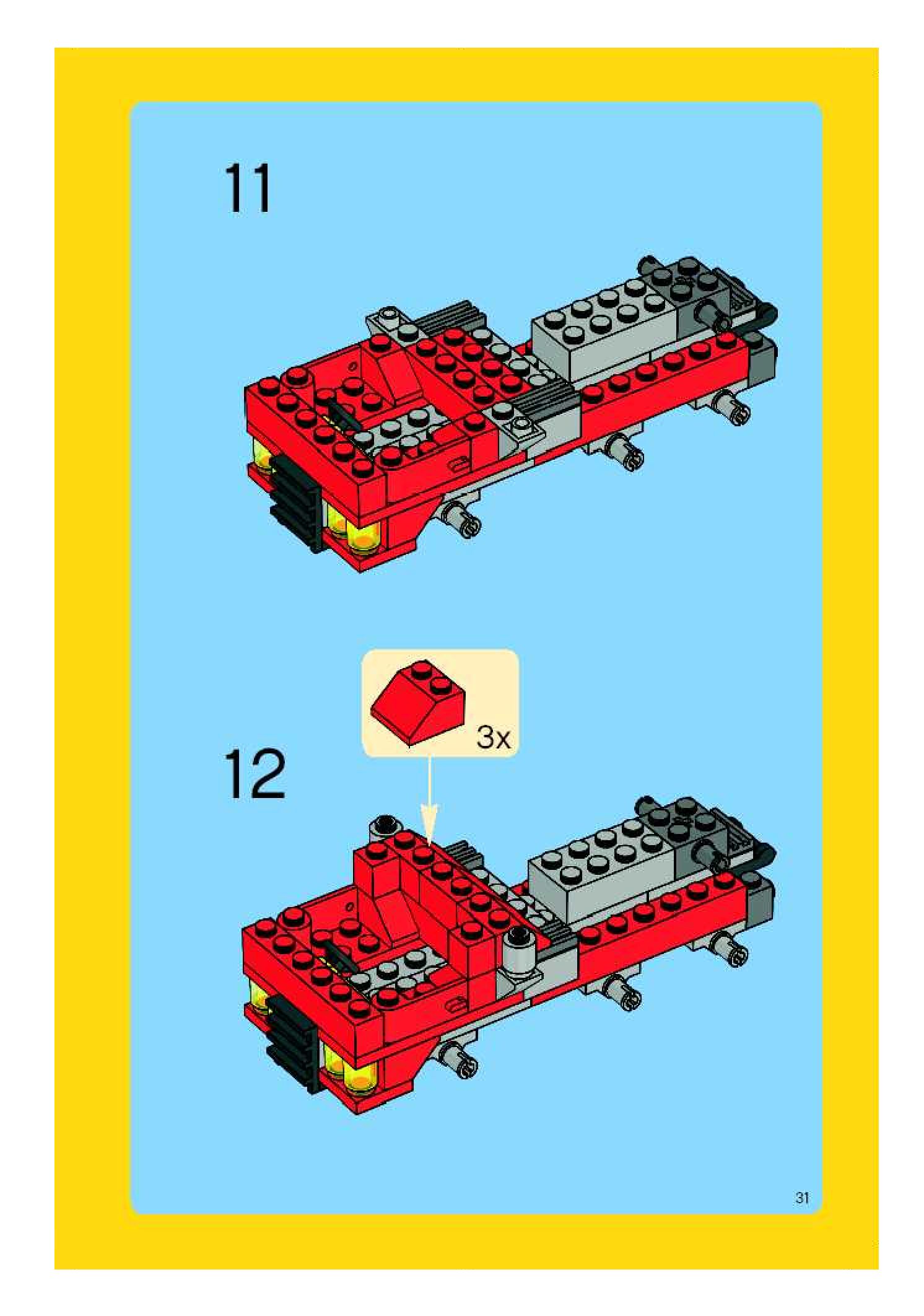 11

3x

12

31