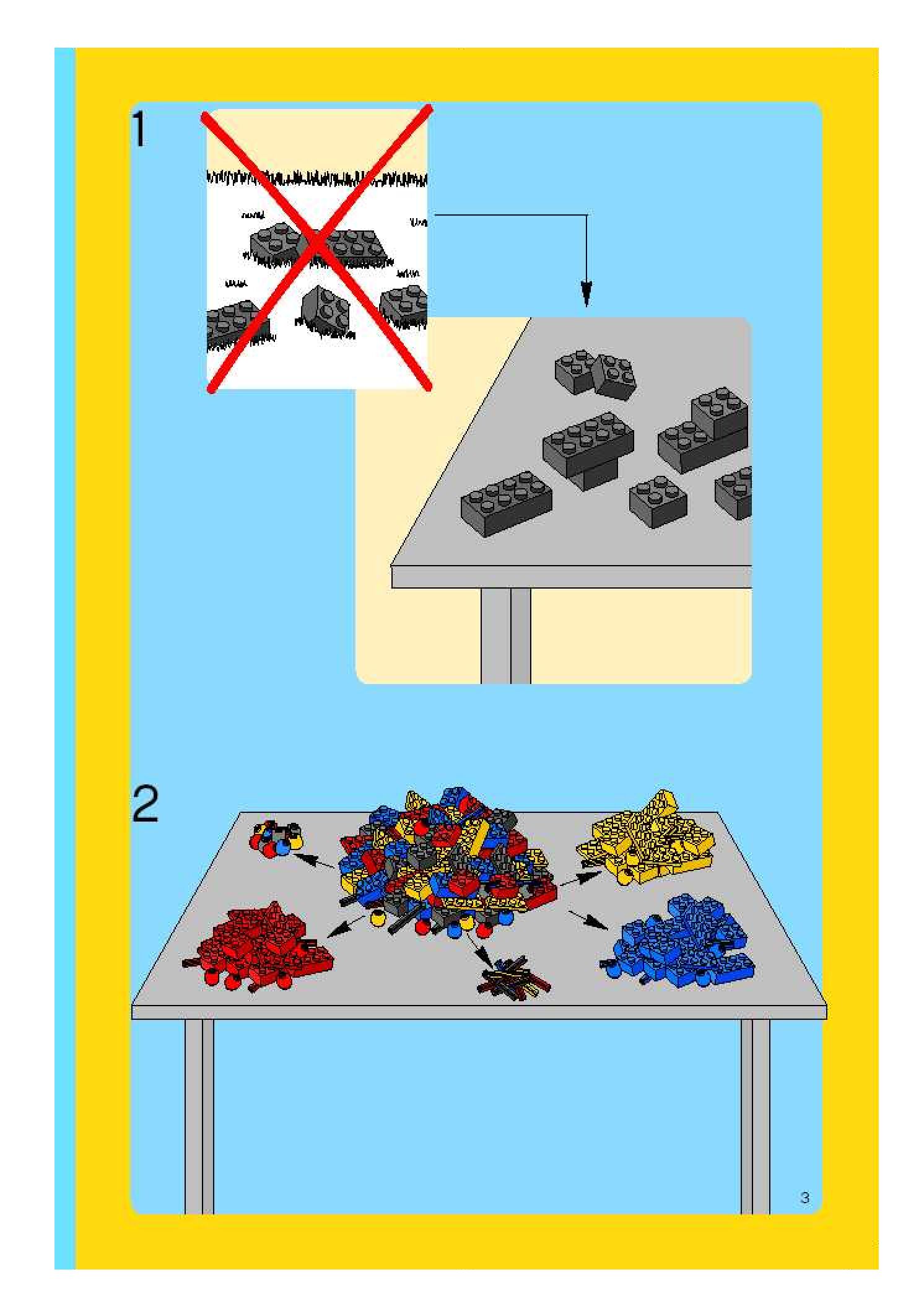 1

2

3