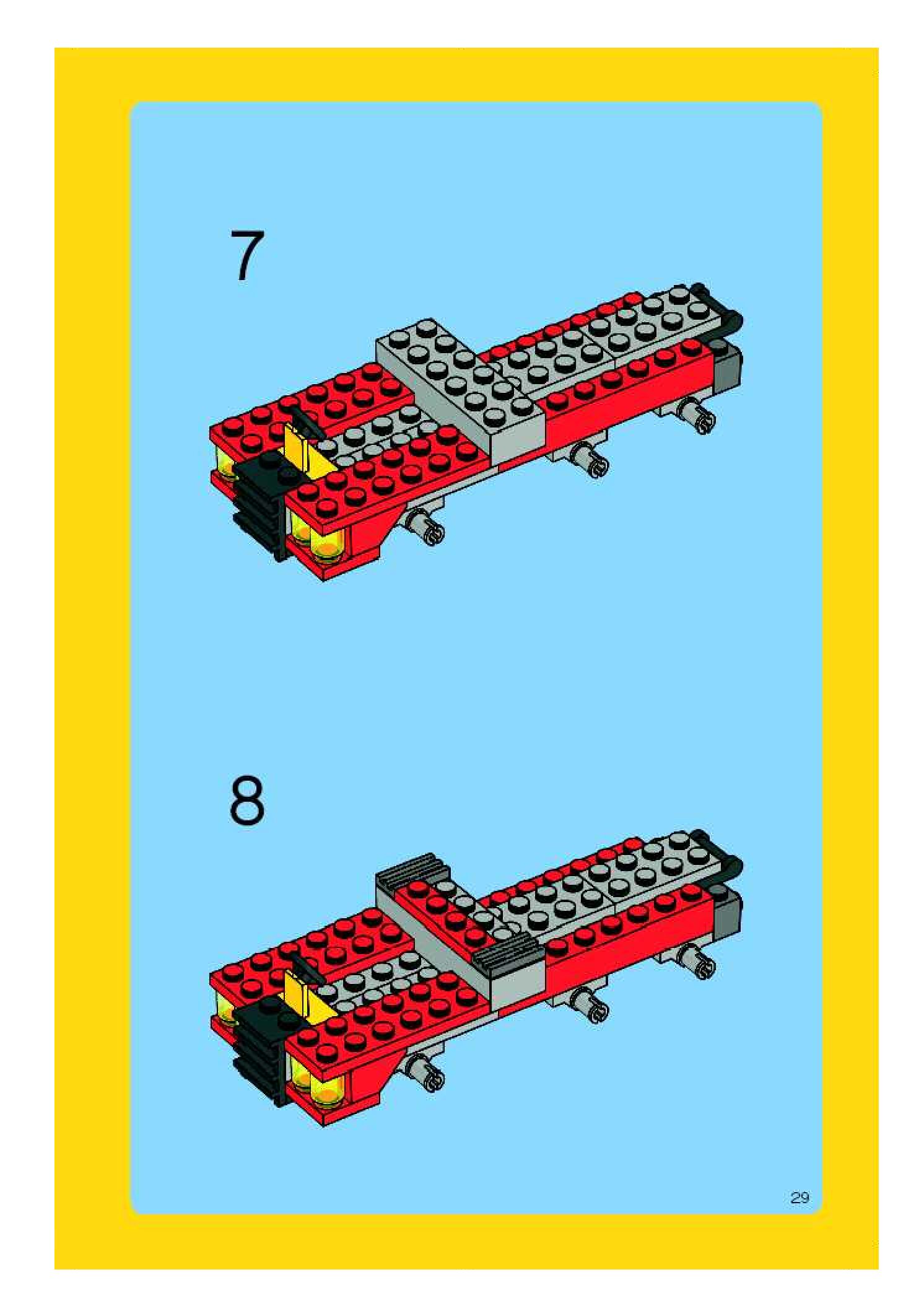 7

8

29