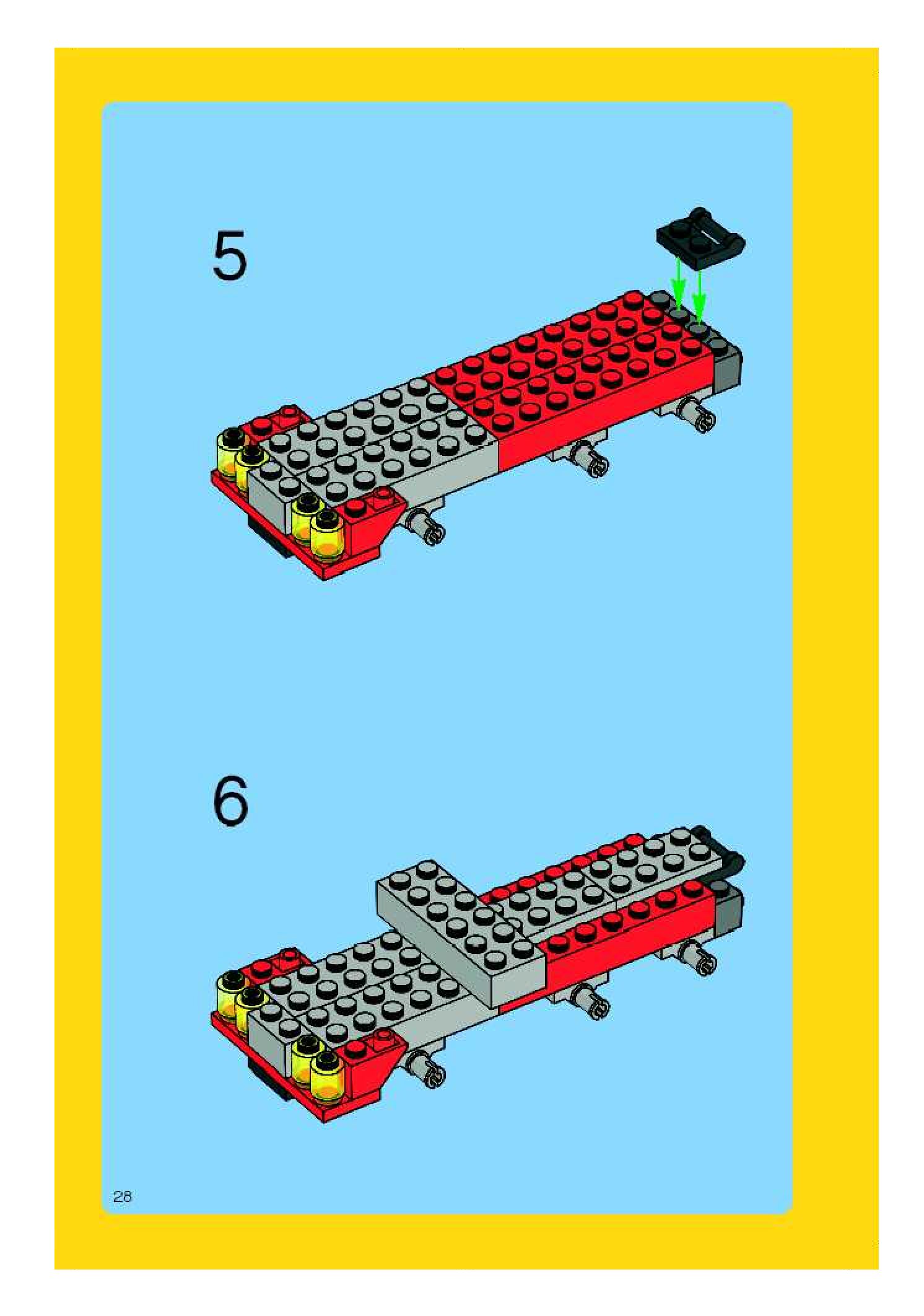 5

6

28