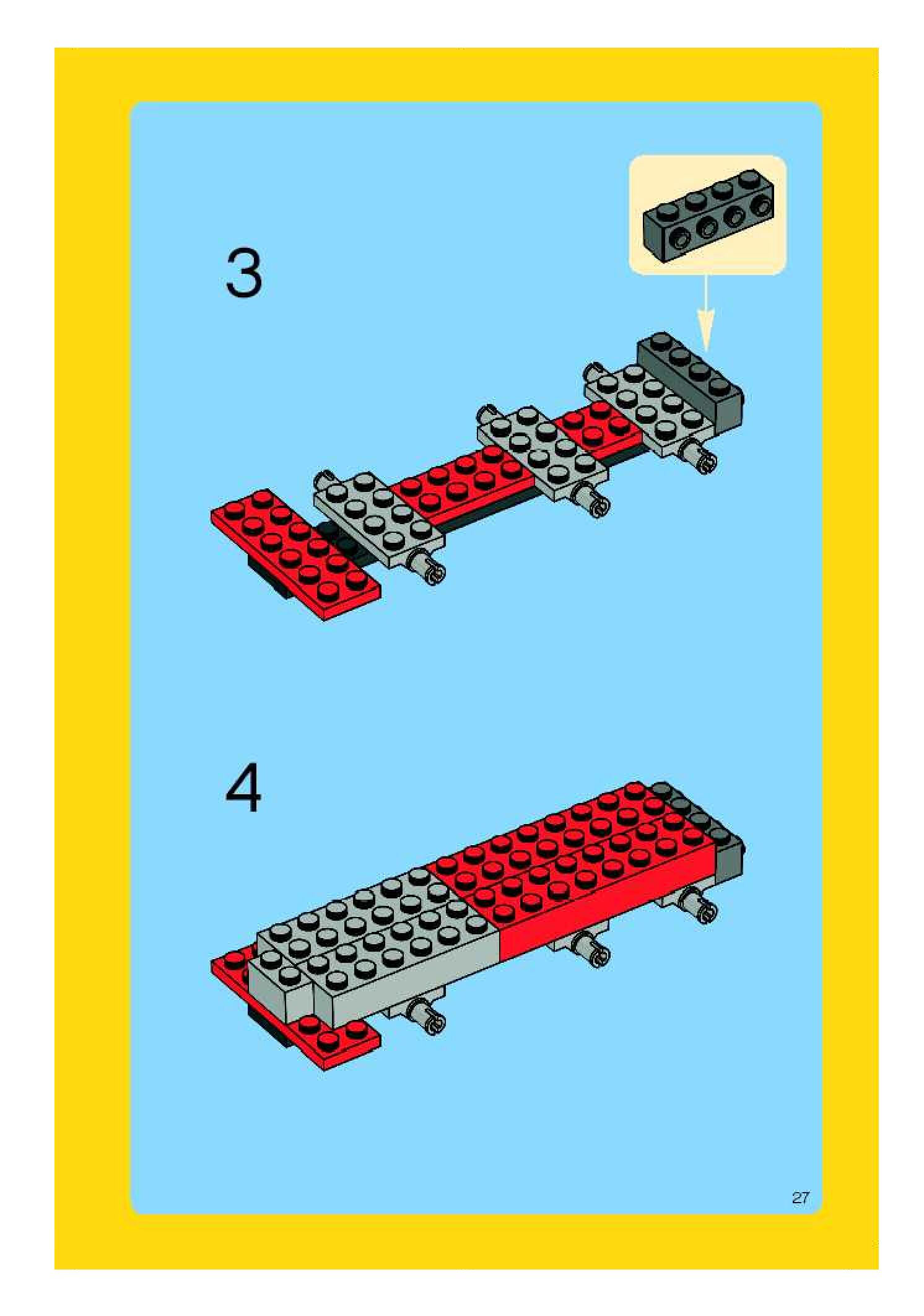 3

4

27