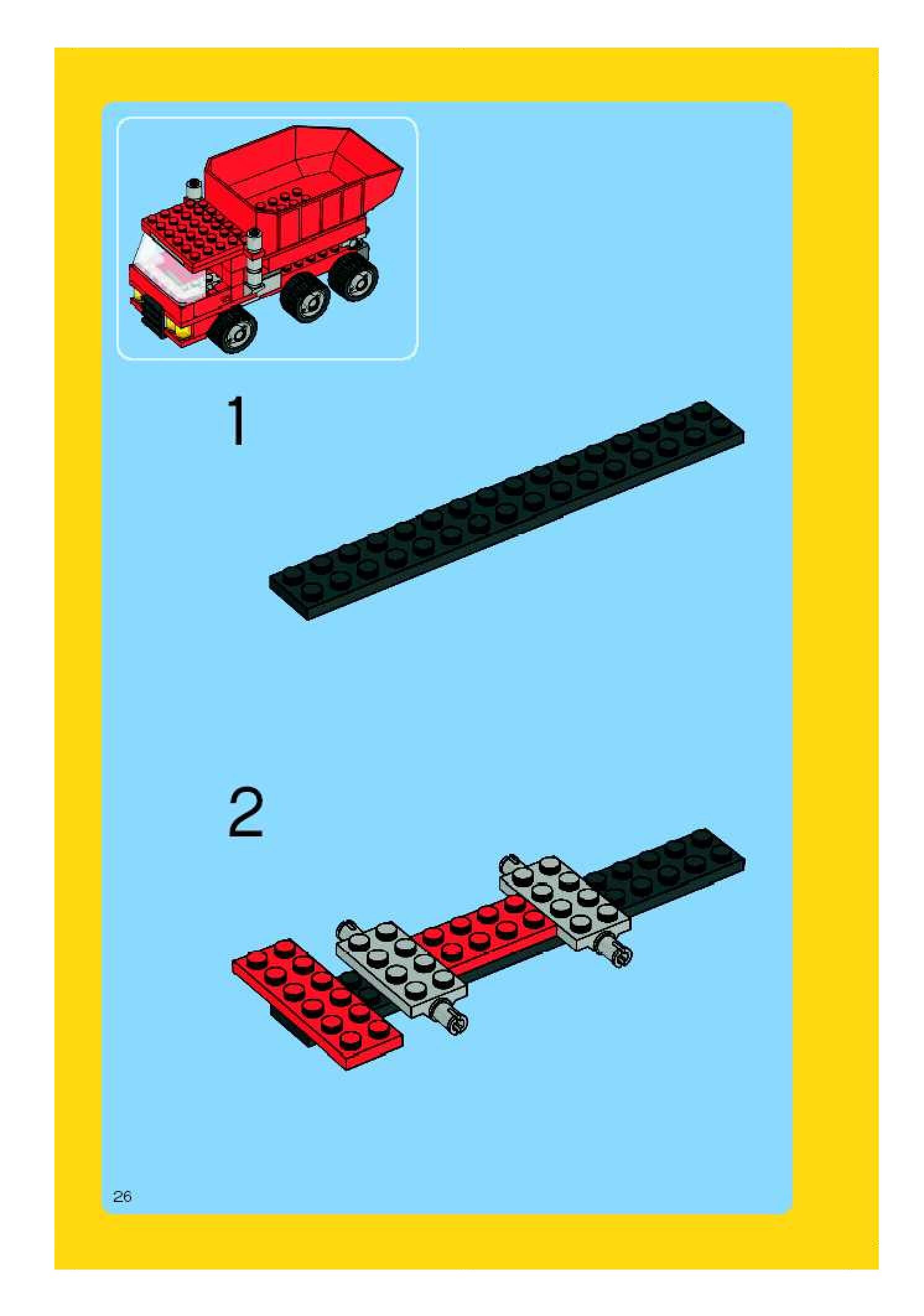 1

2

26