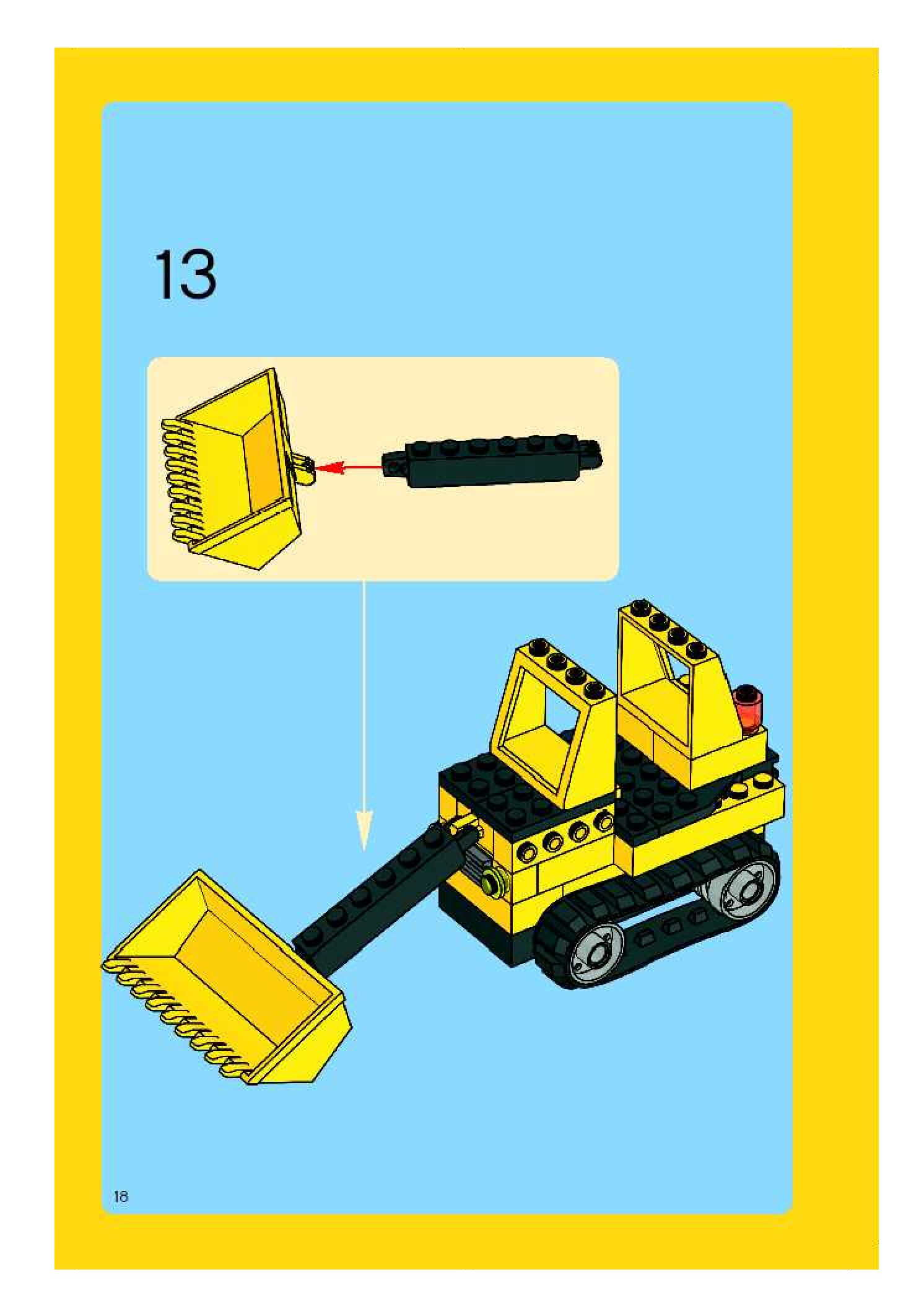 13

18