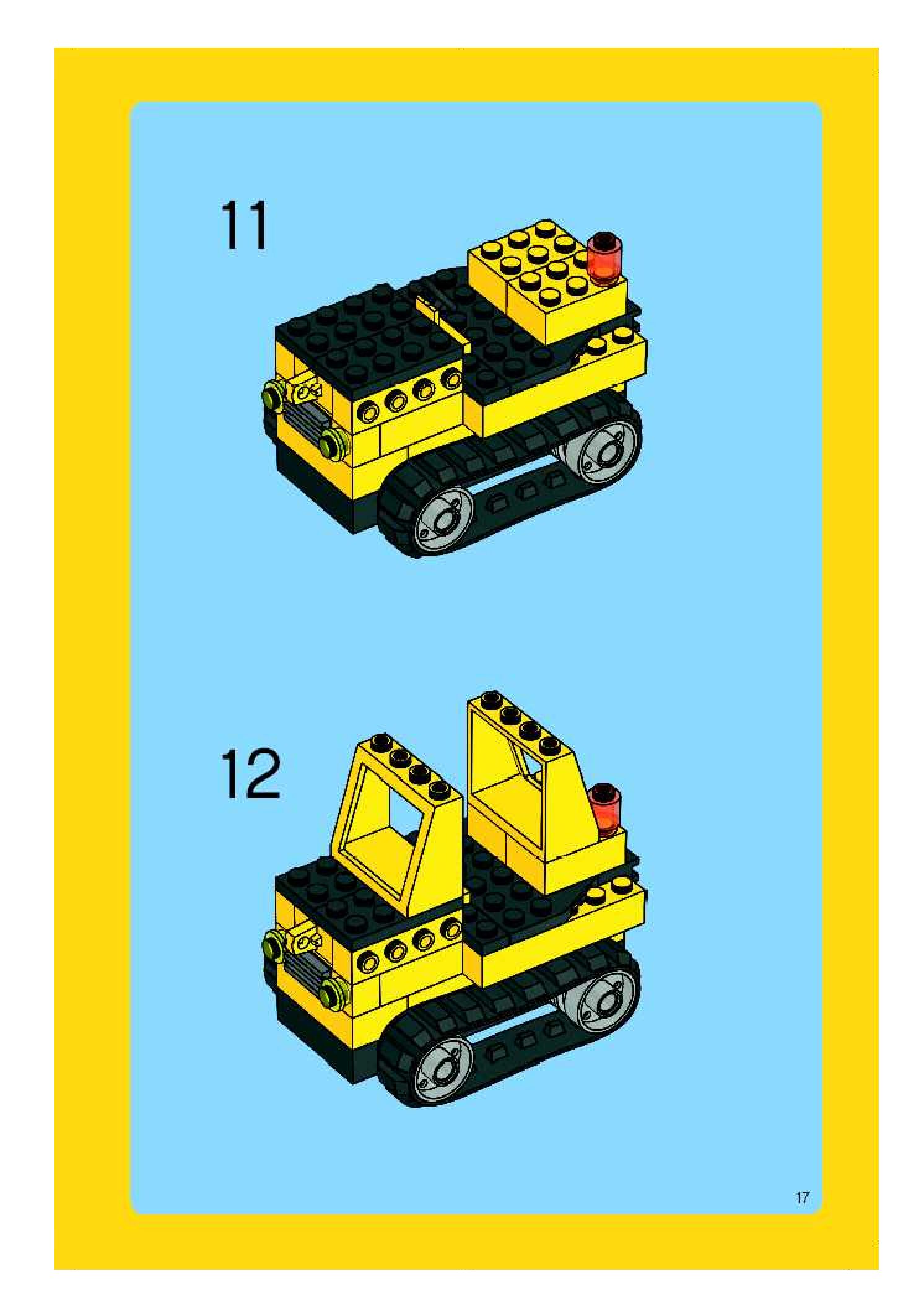 11

12

17