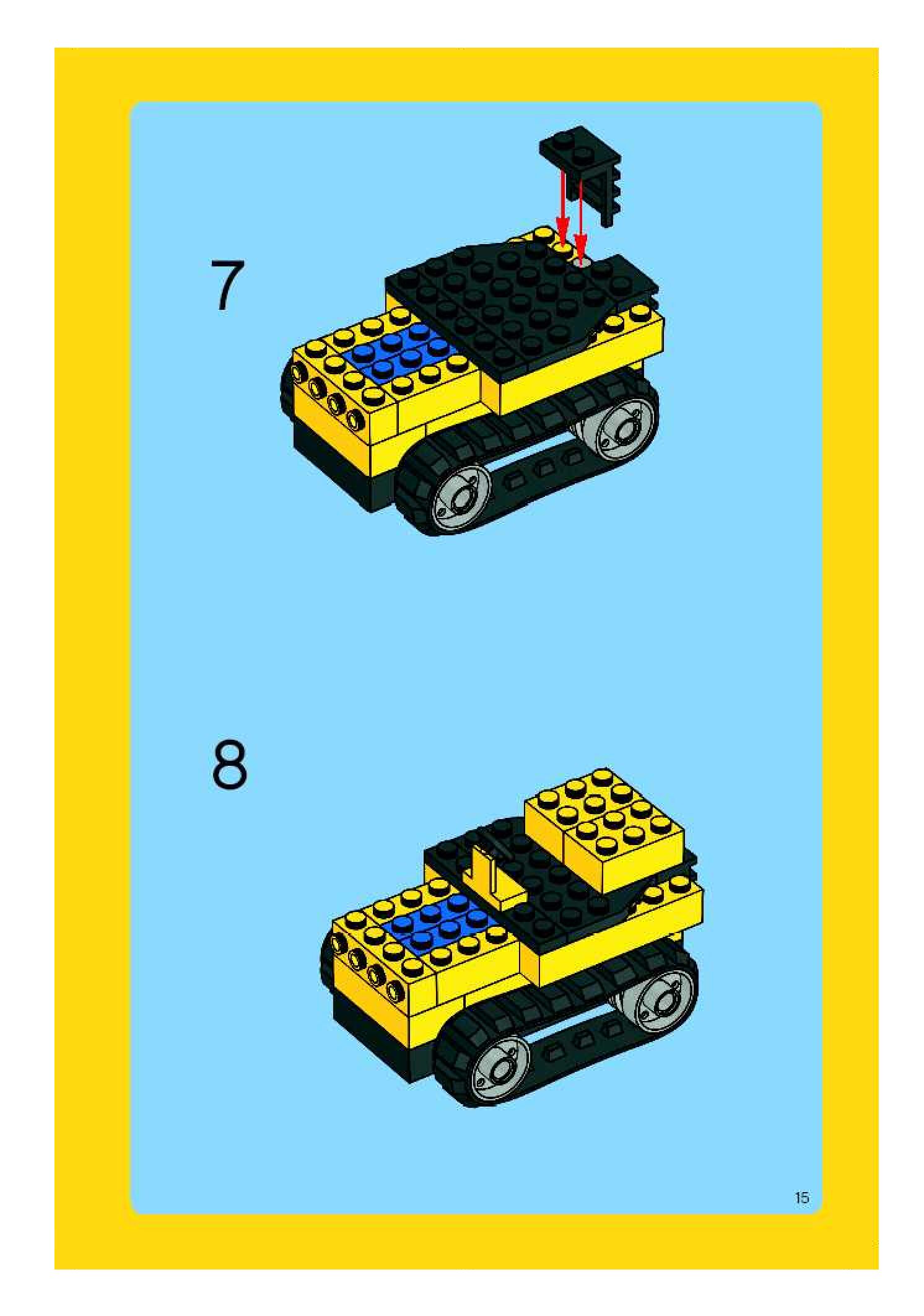 7

8

15