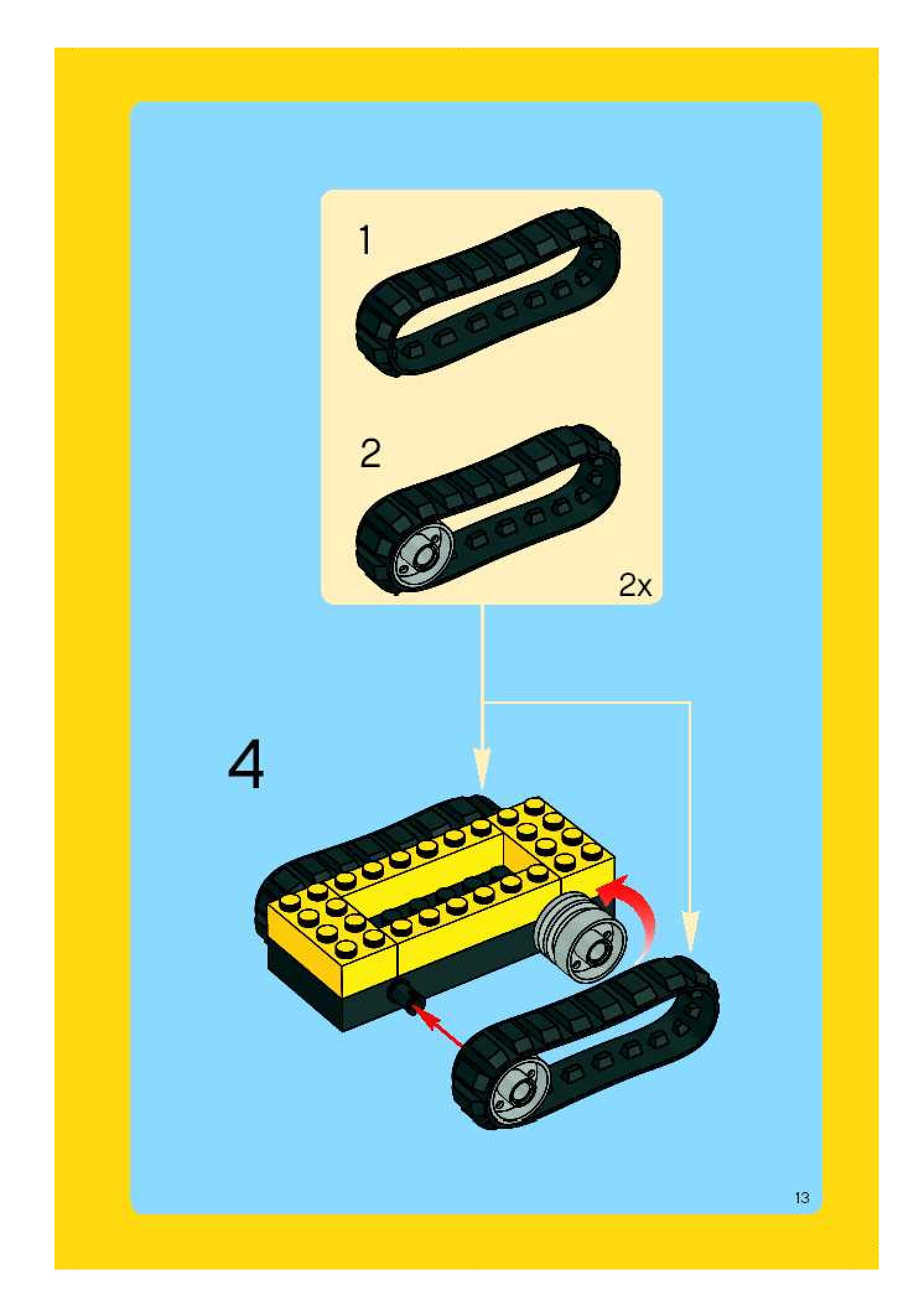 1

2

2x

4

13