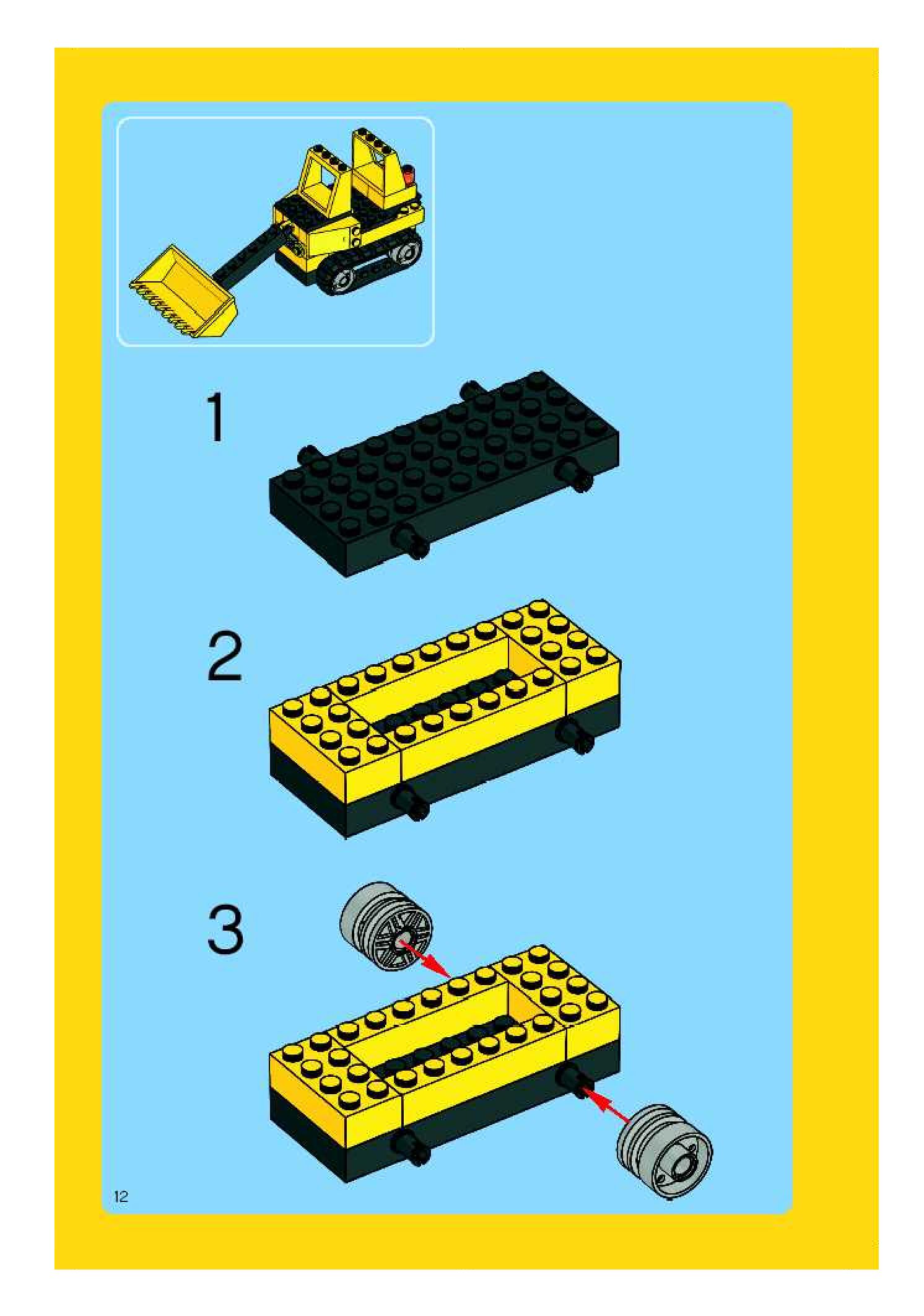 1

2

3

12