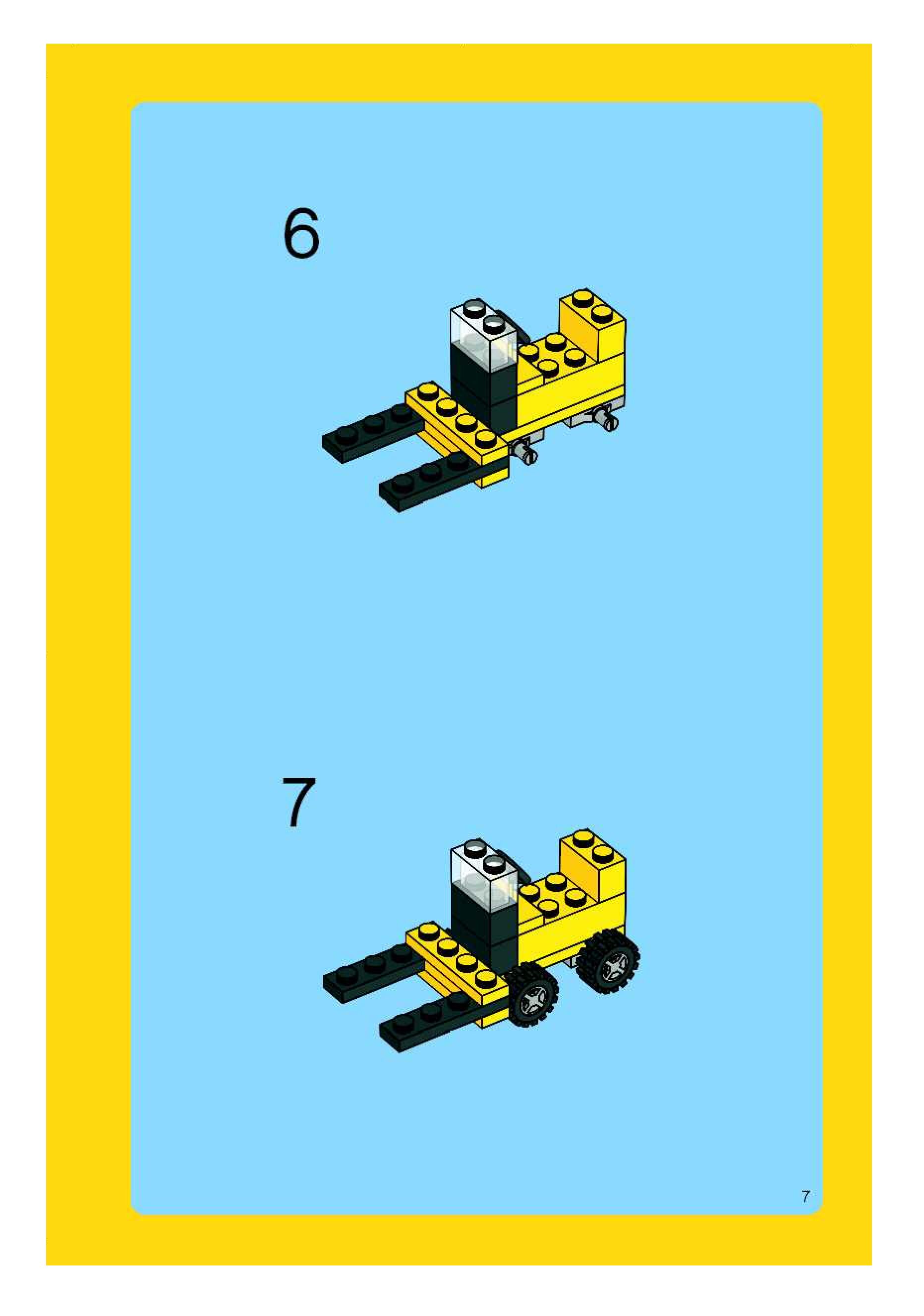 6

7

7