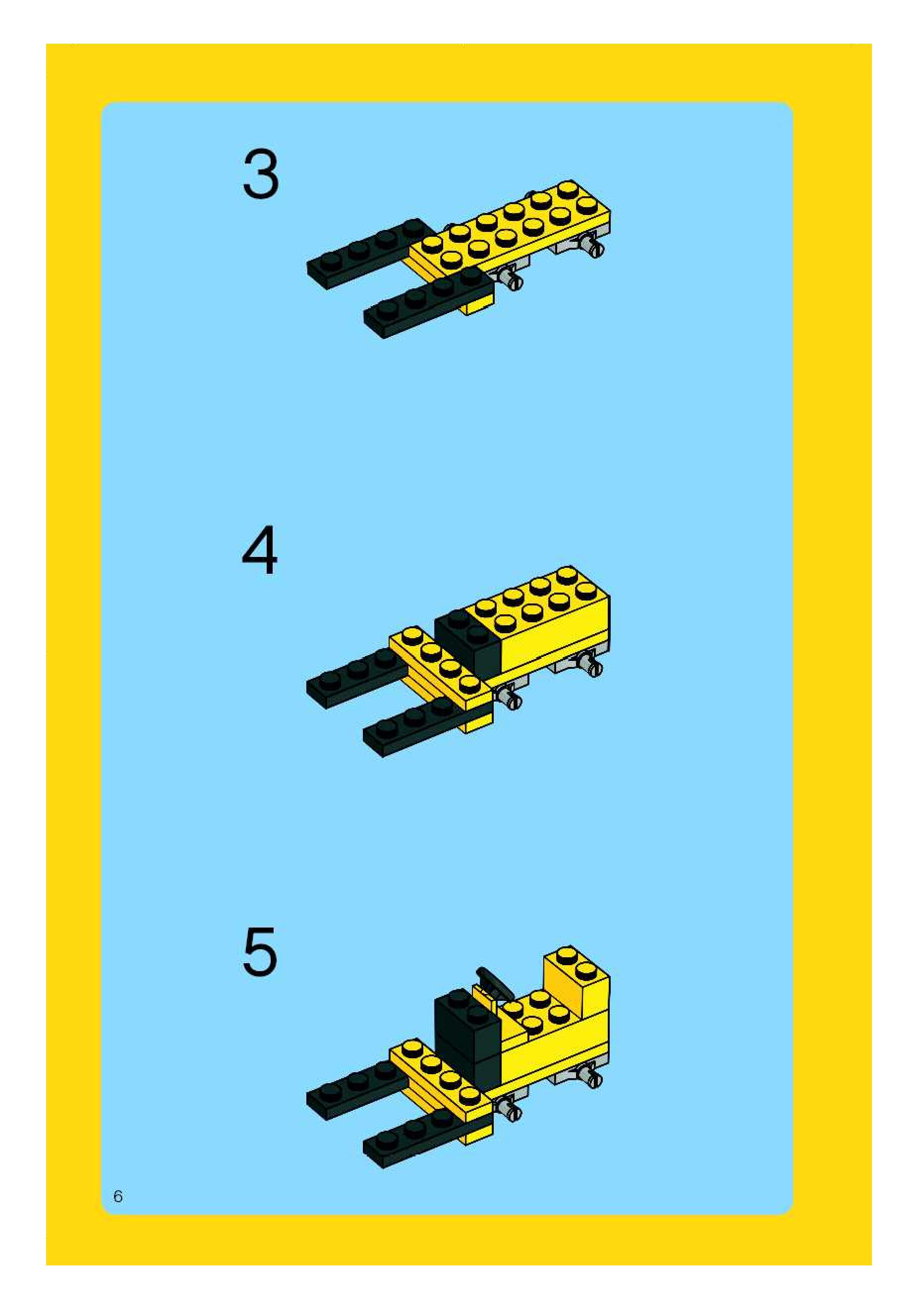 3

4

5

6