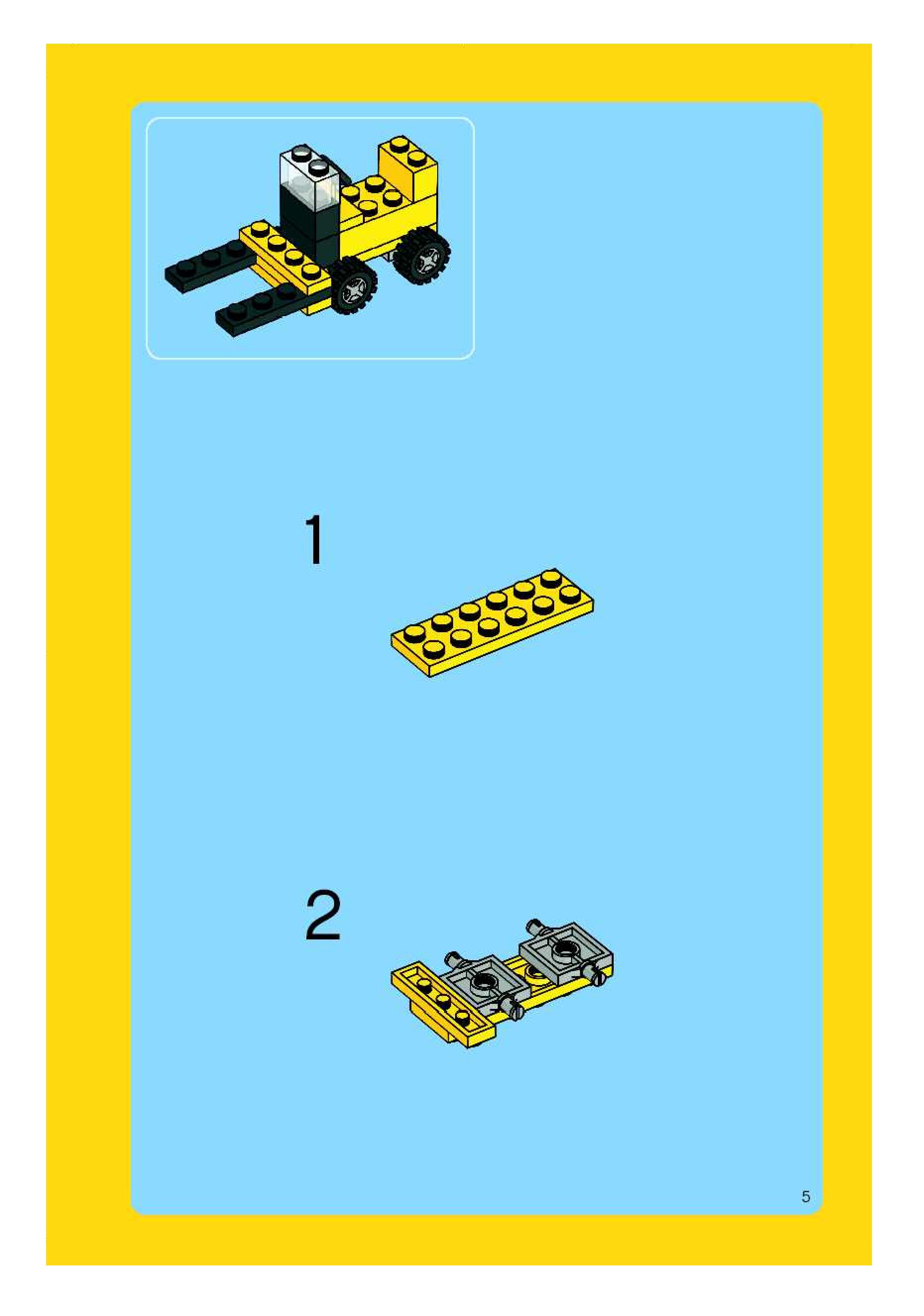 1

2

5