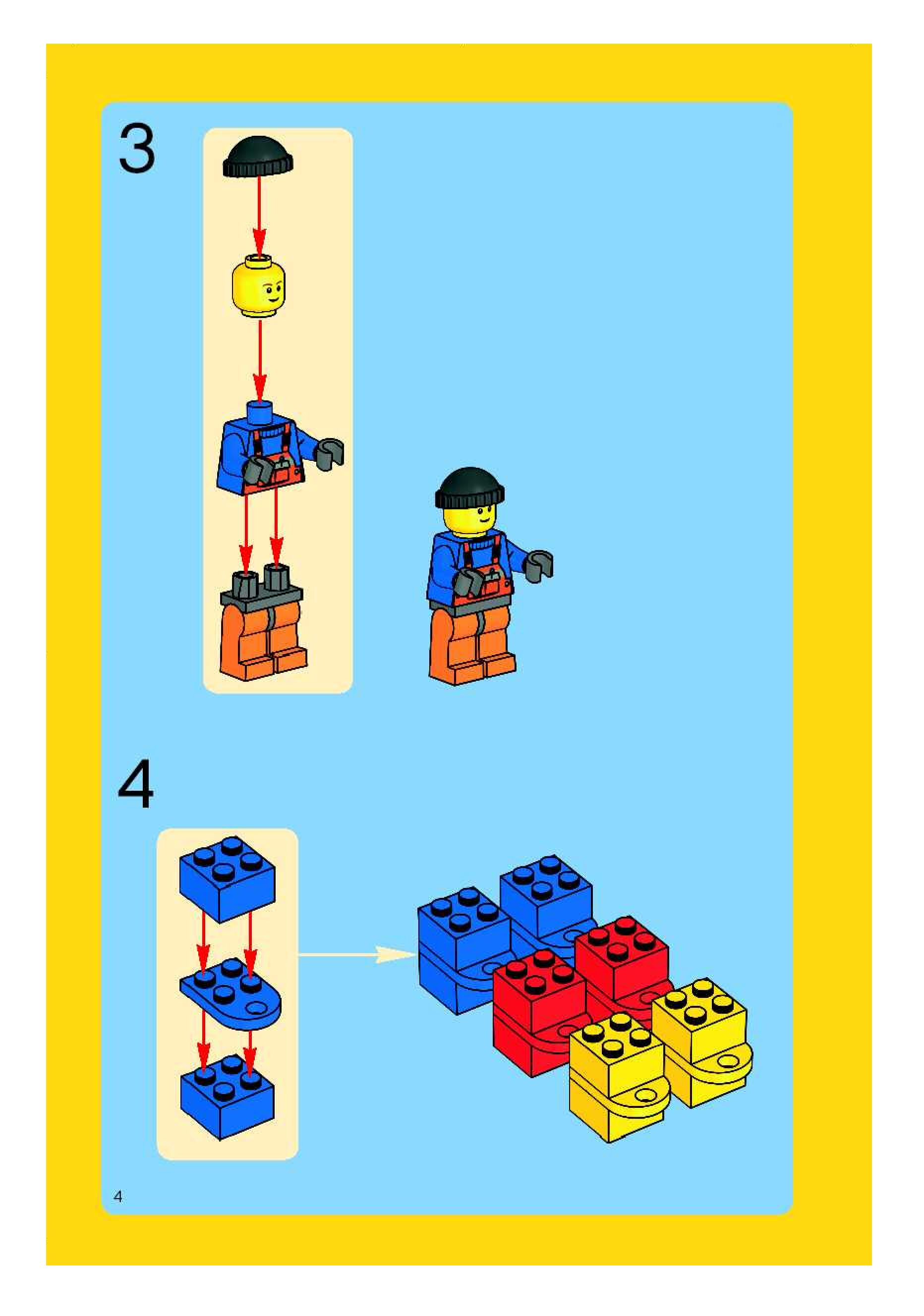 3

4

4