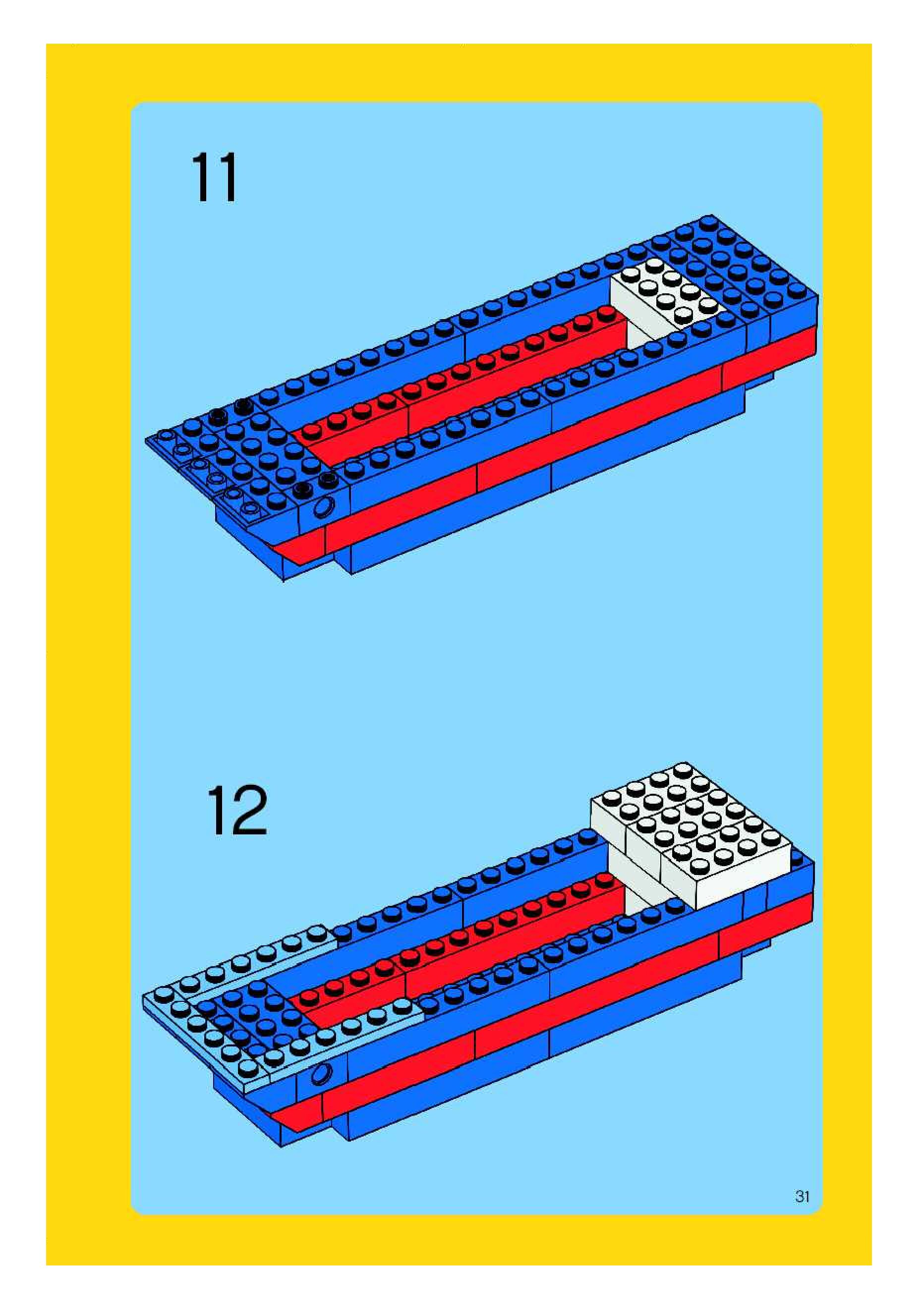 11

12

31