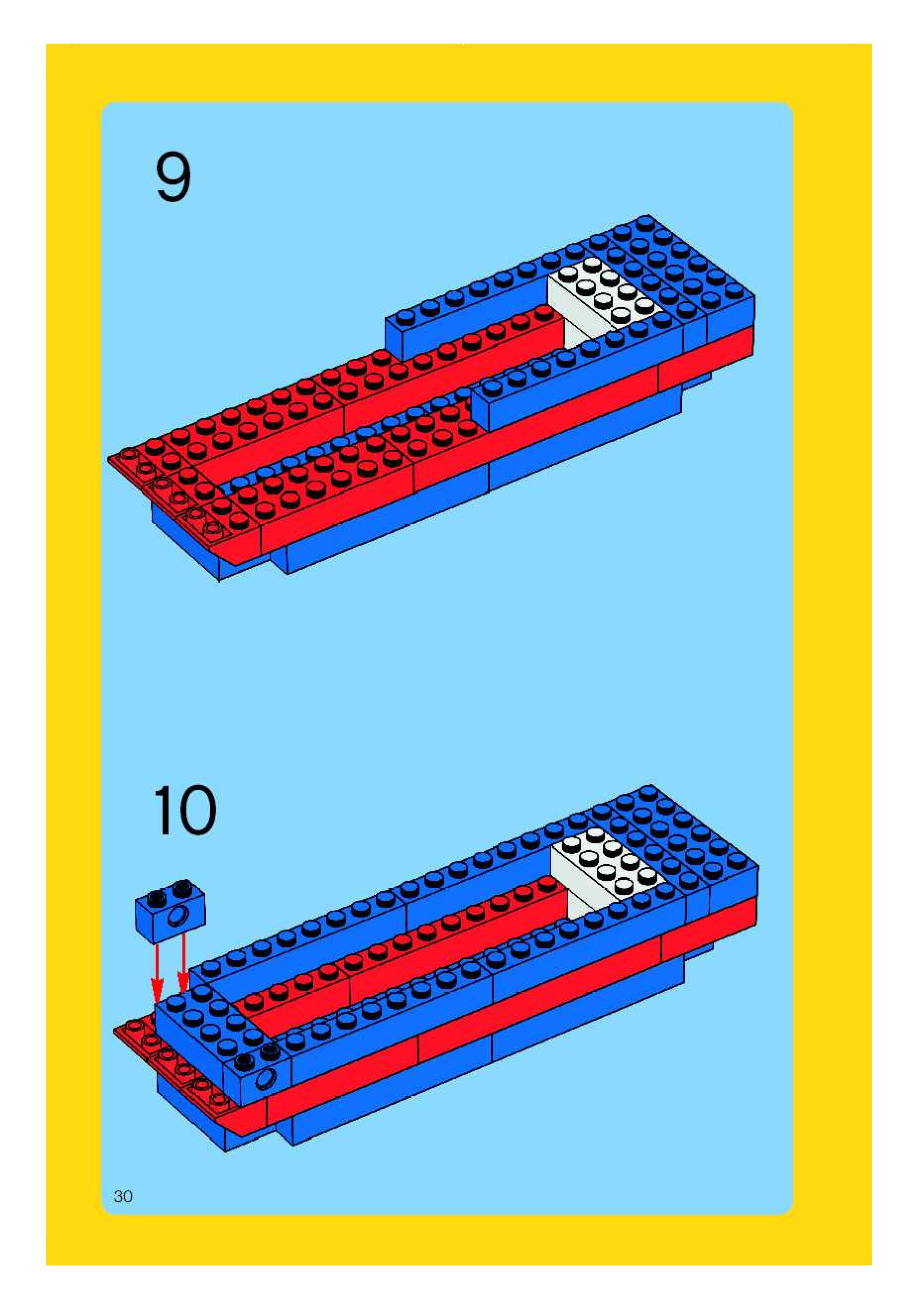 9

10

30