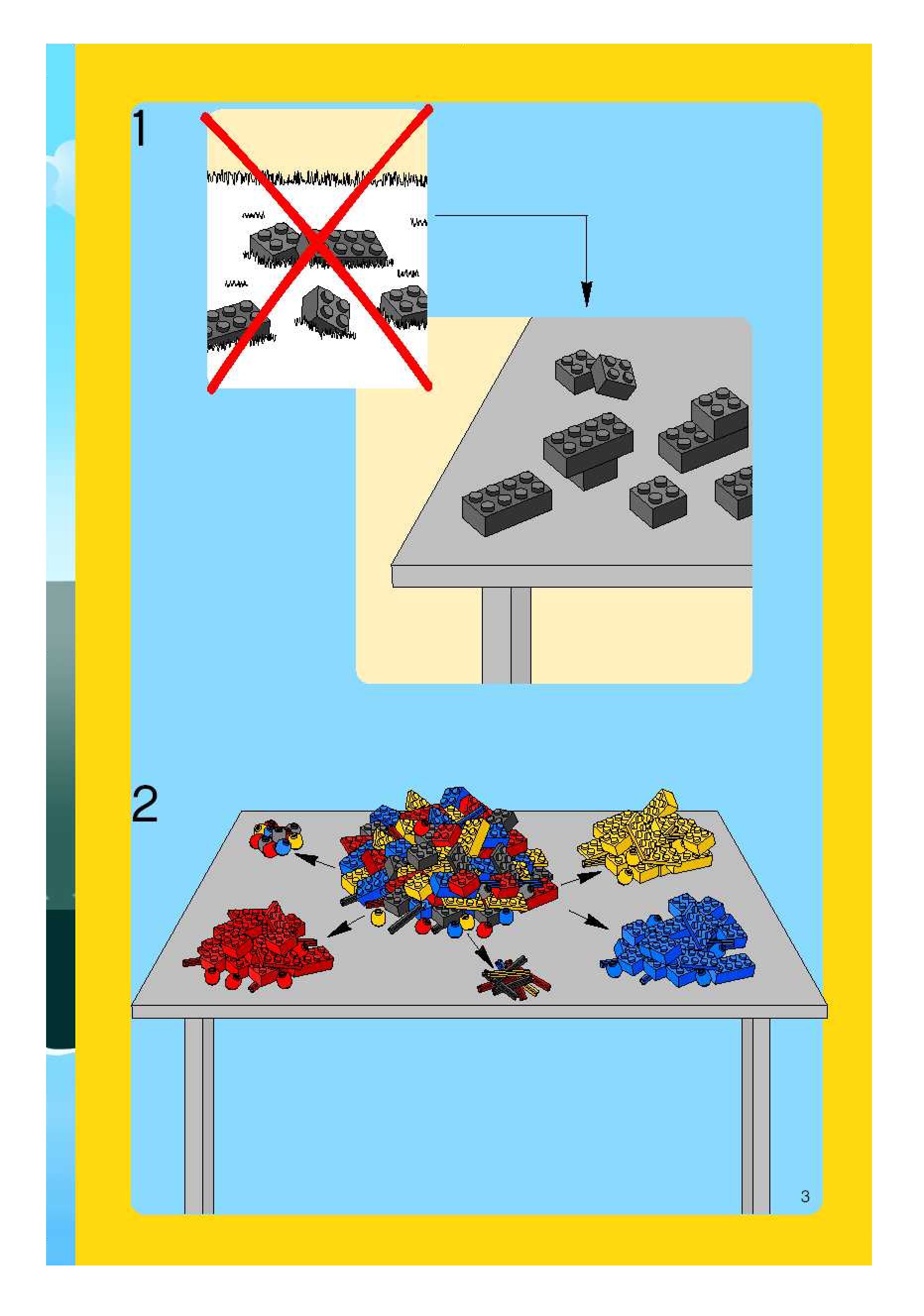 1

2

3