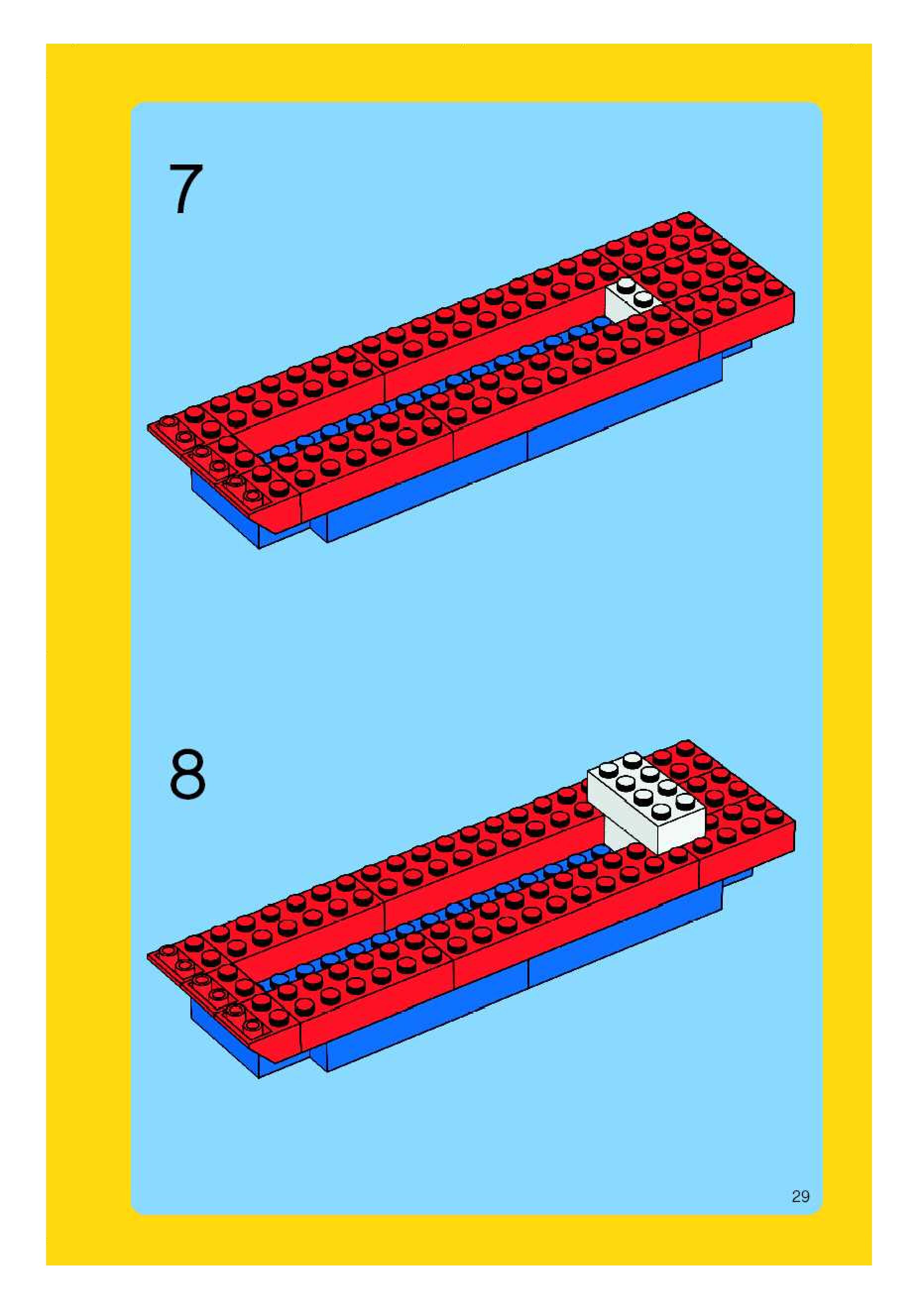 7

8

29