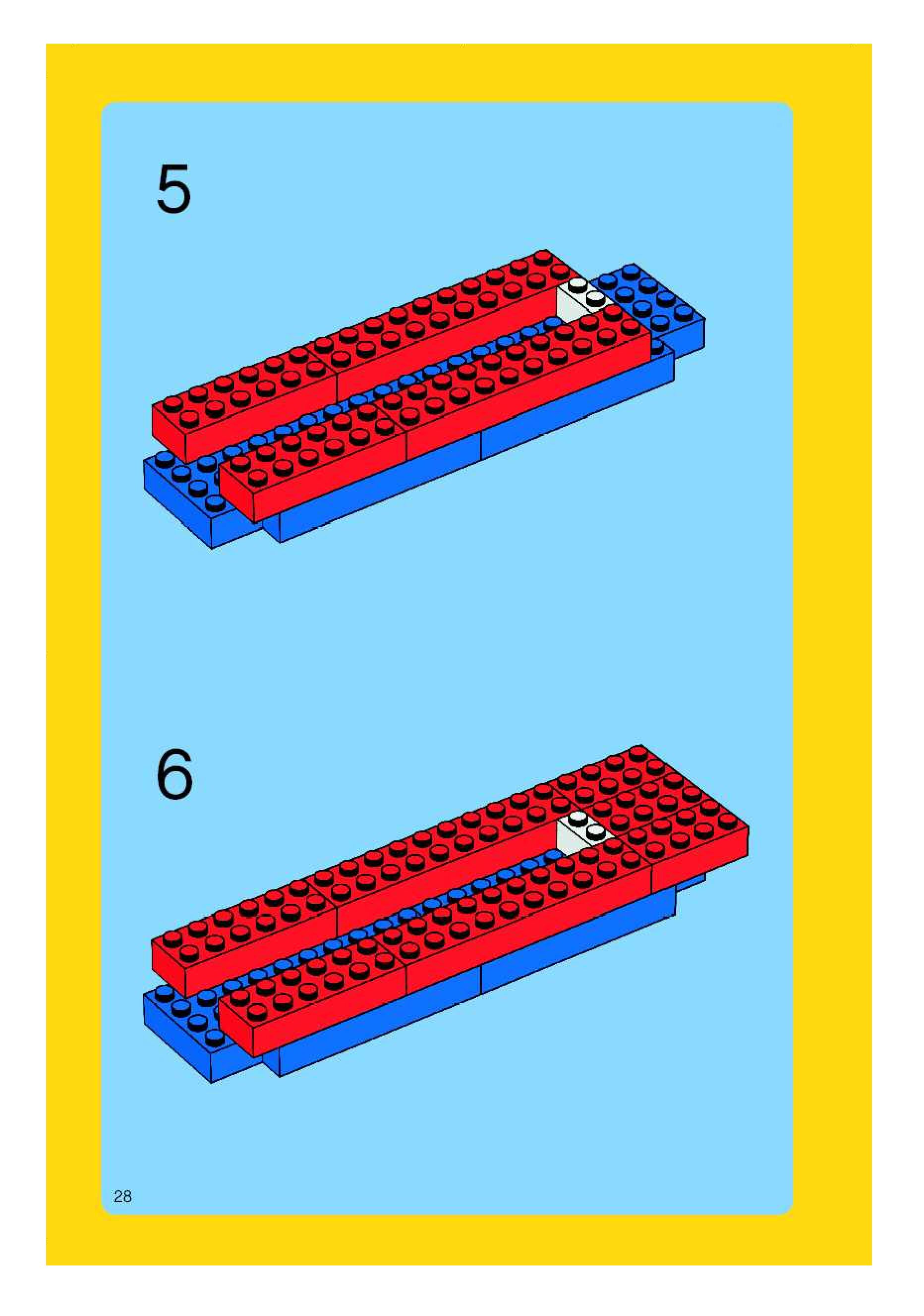 5

6

28