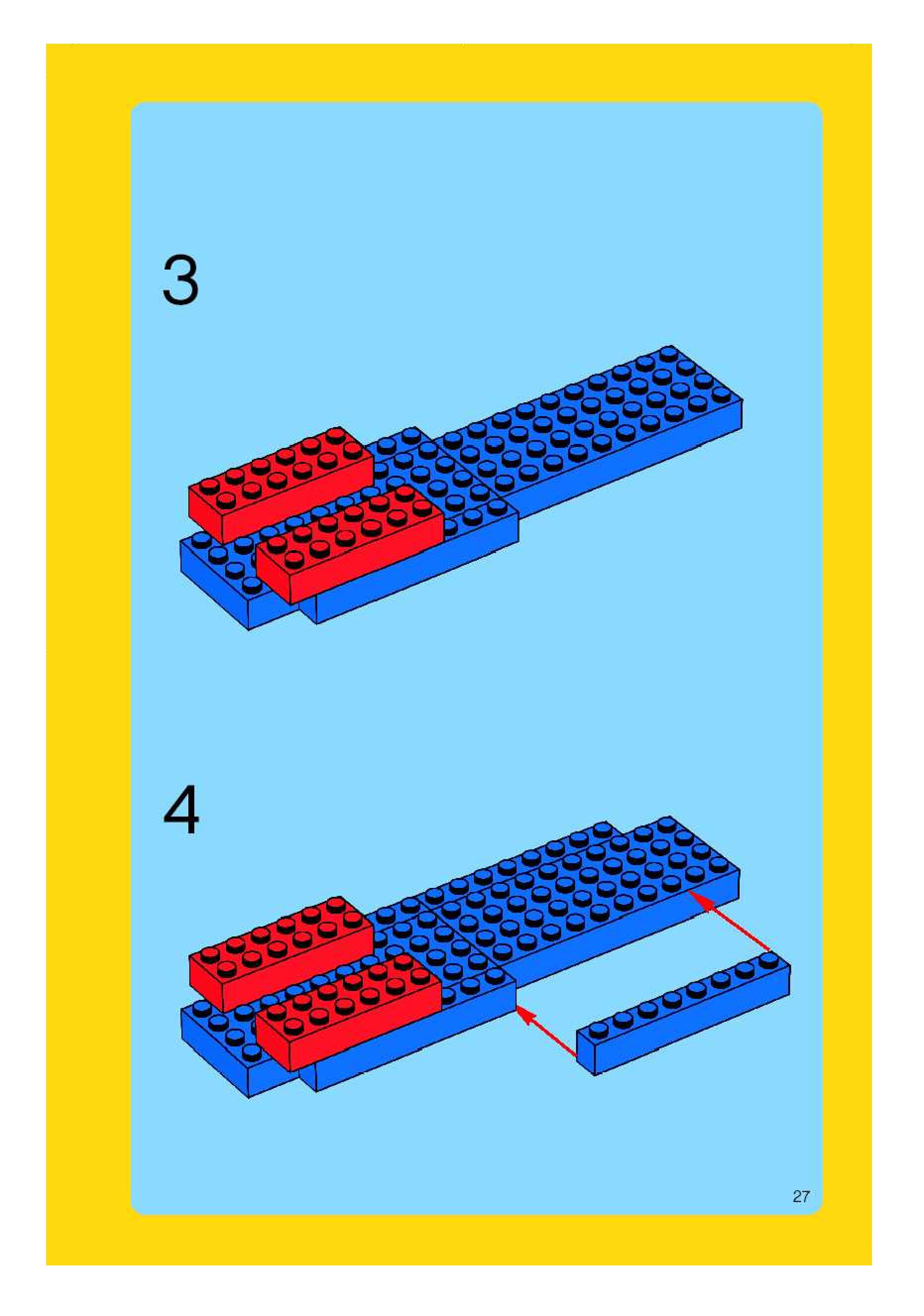 3

4

27