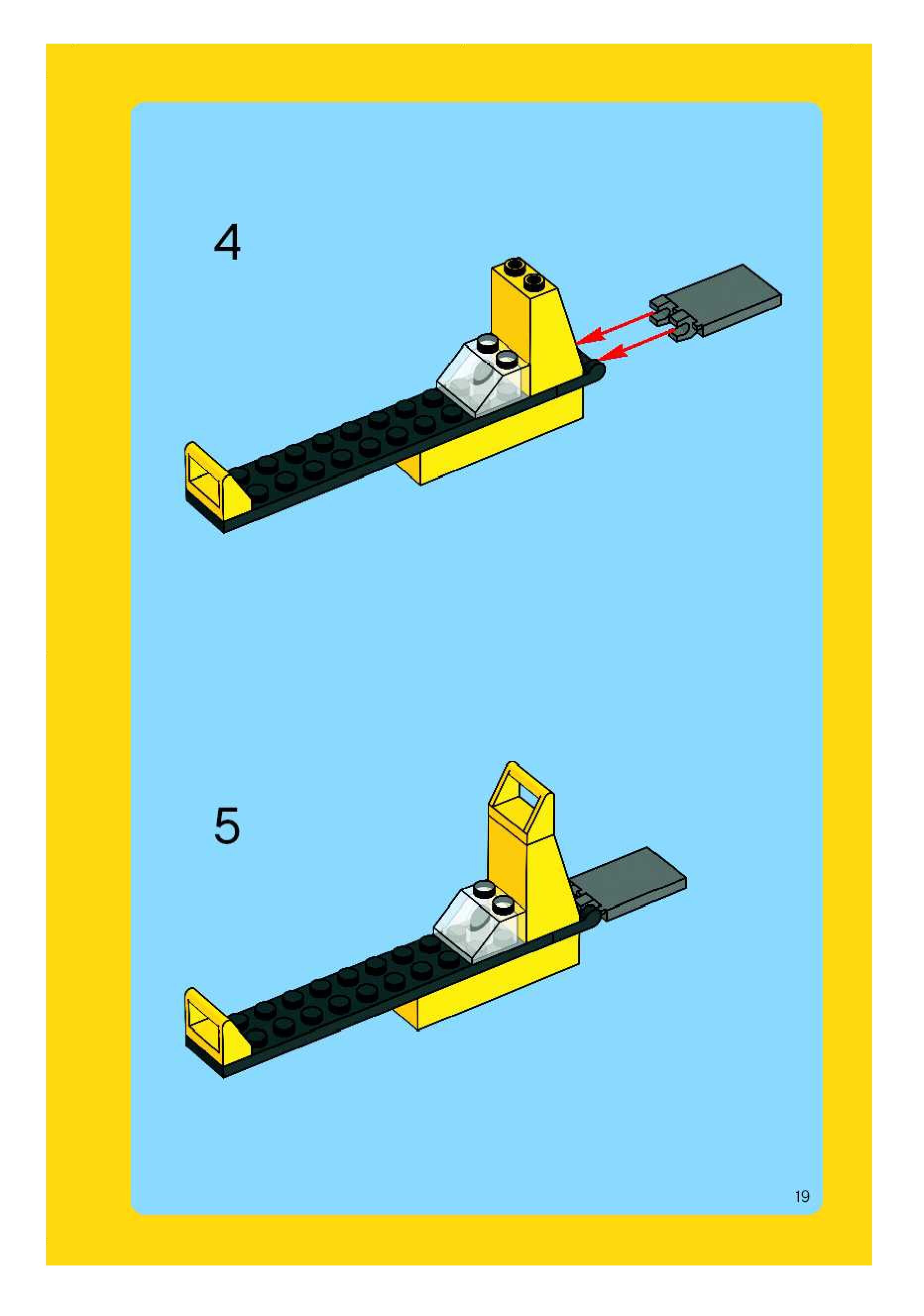 4

5

19