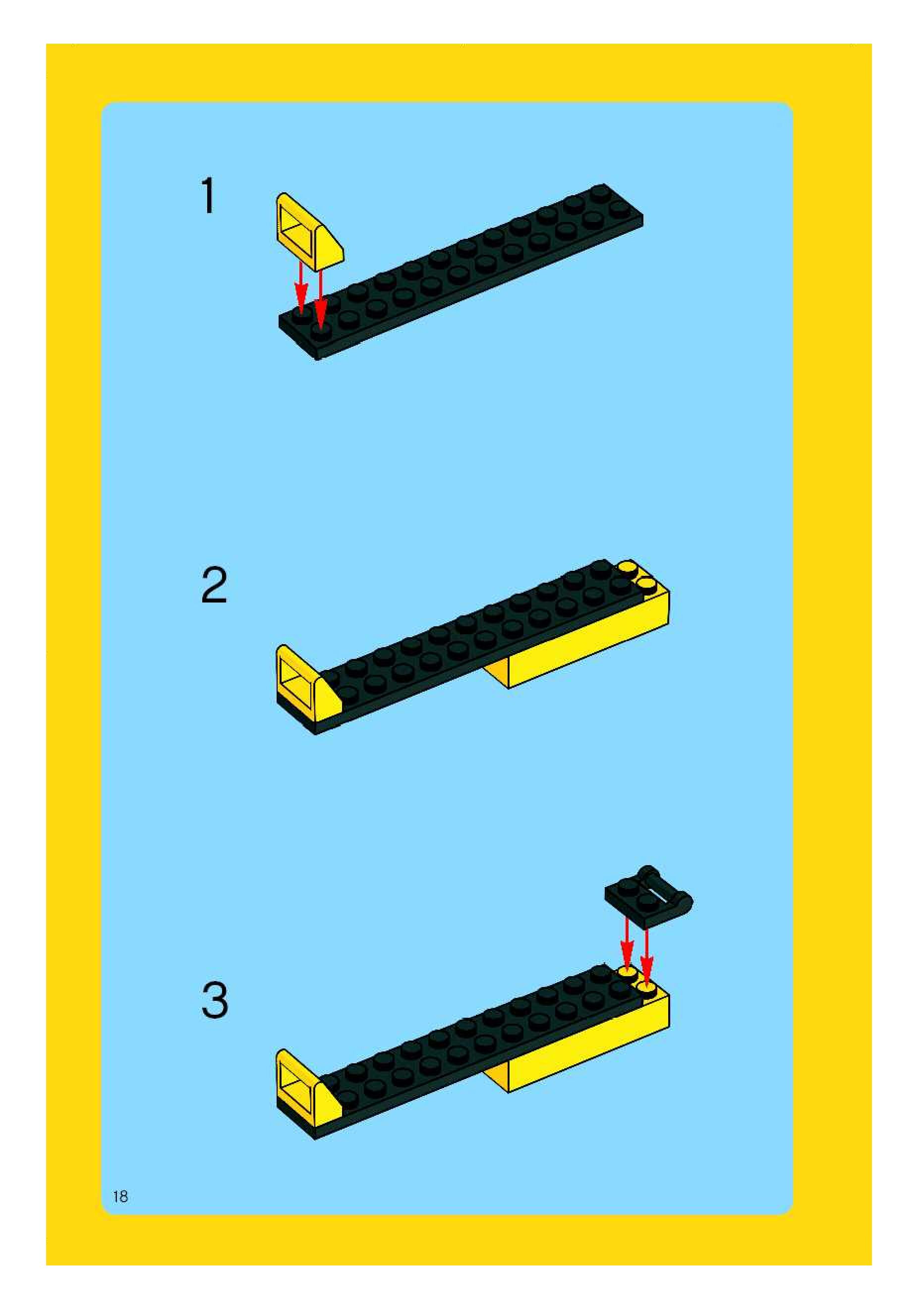 1

2

3

18