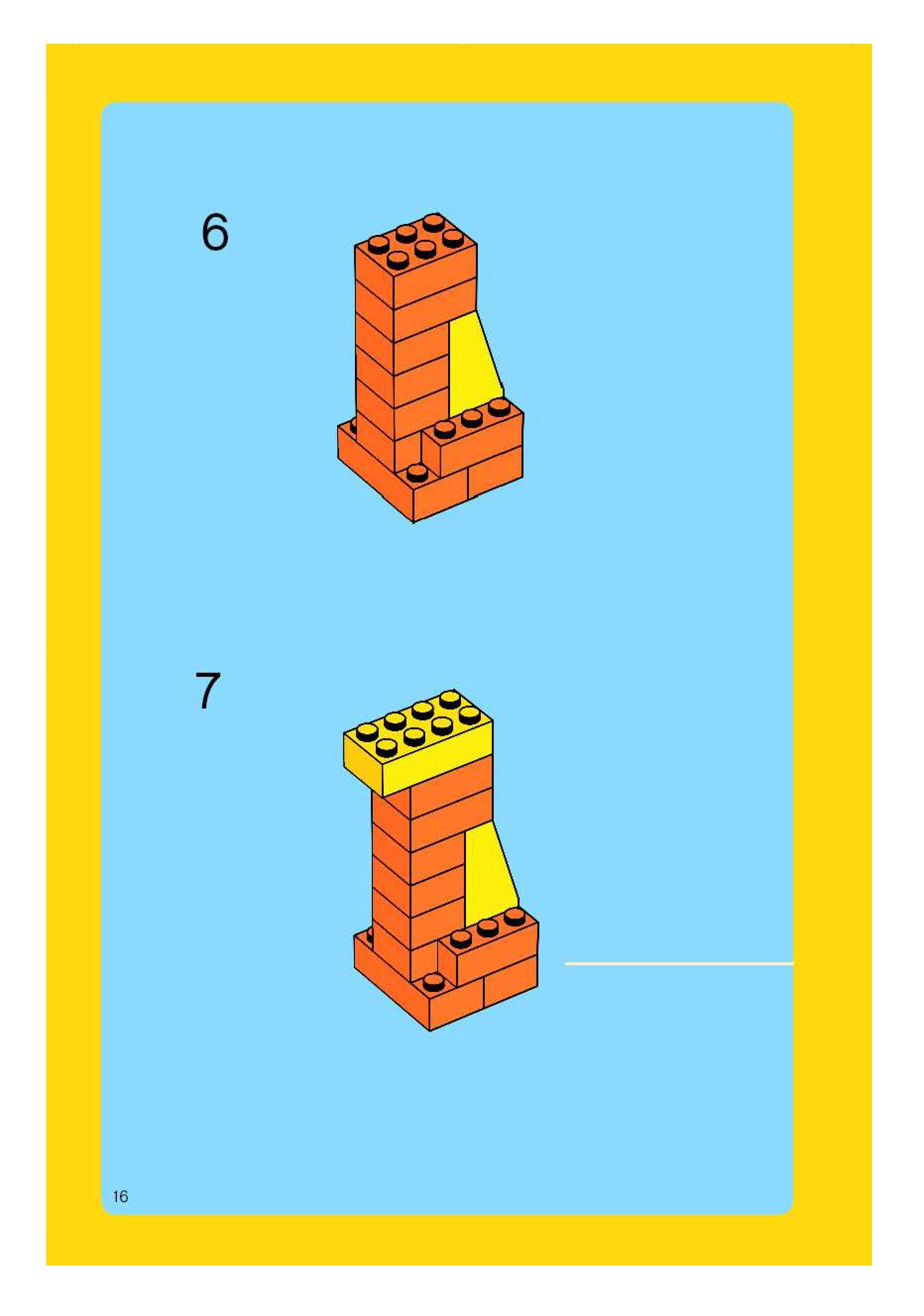 6

7

16