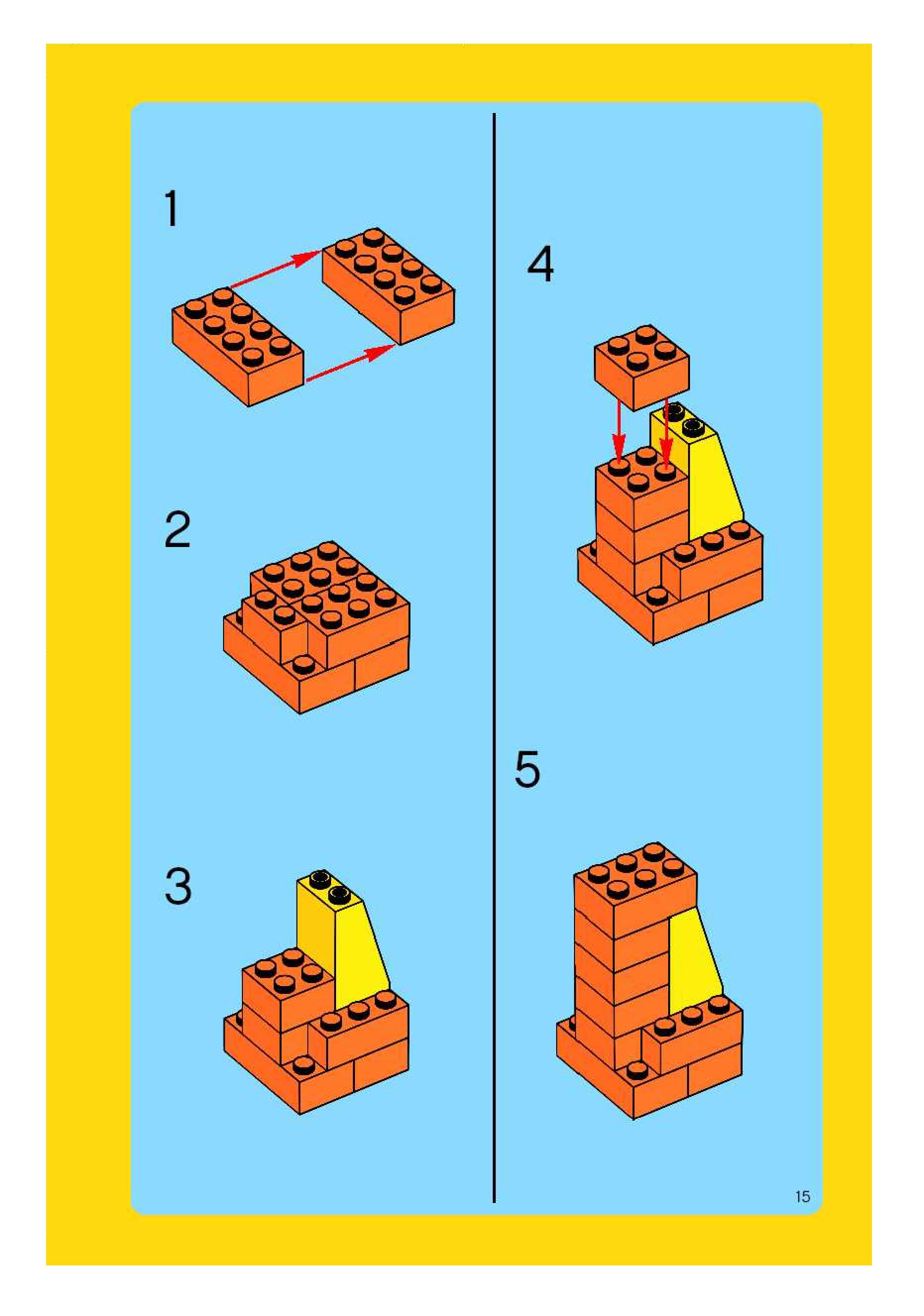 1

2

3

4

5

15