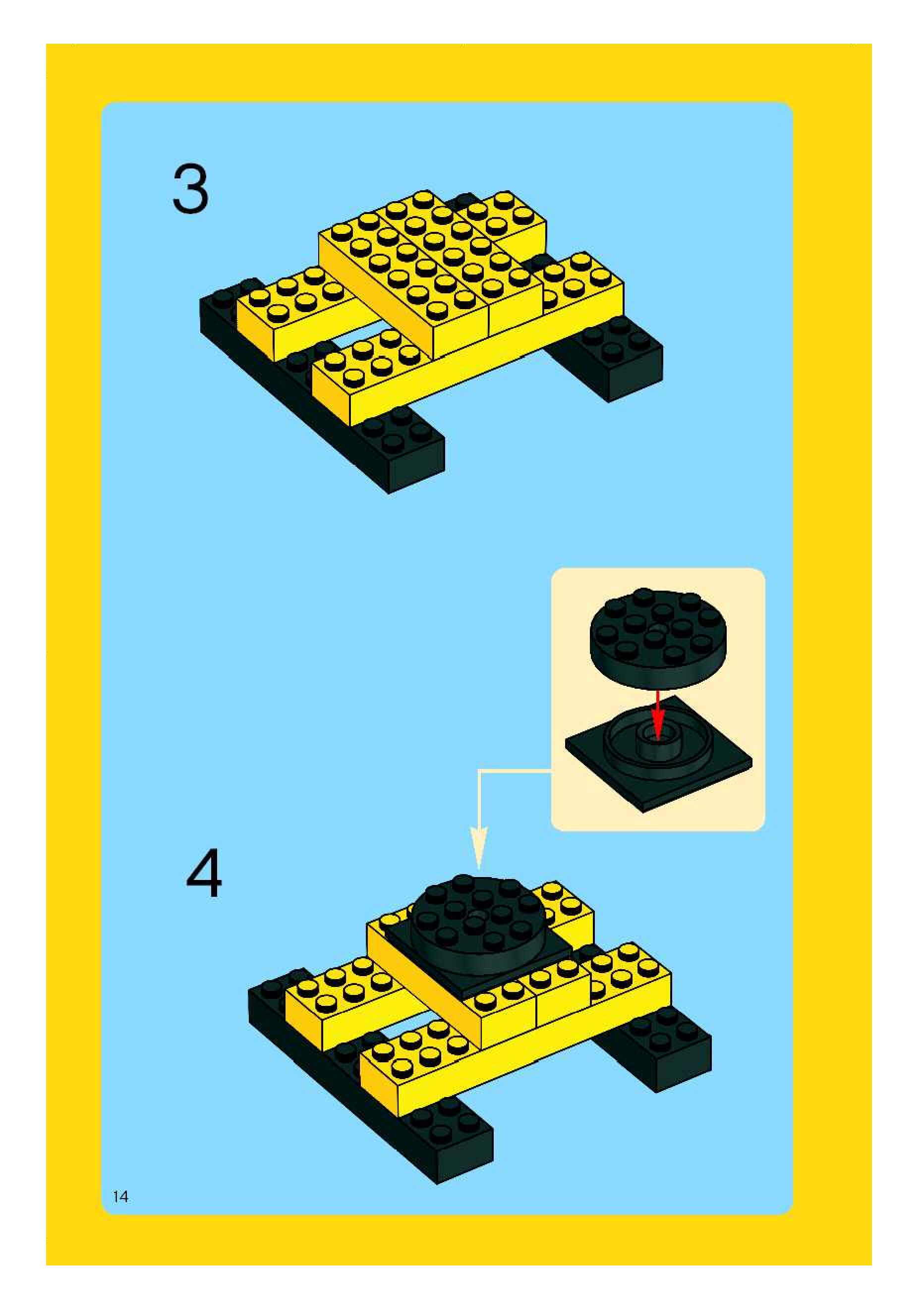 3

4

14