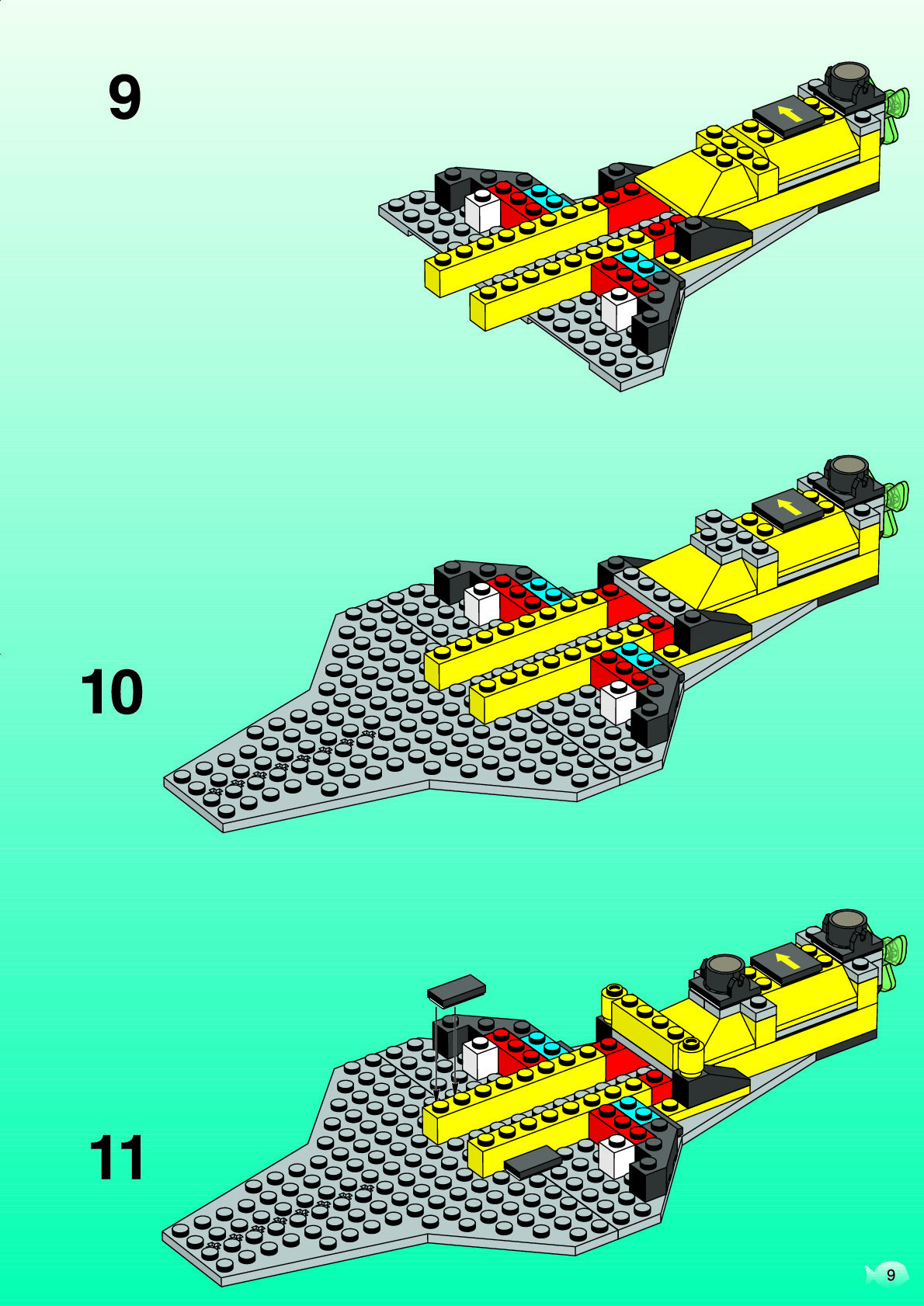 9

10

11

9