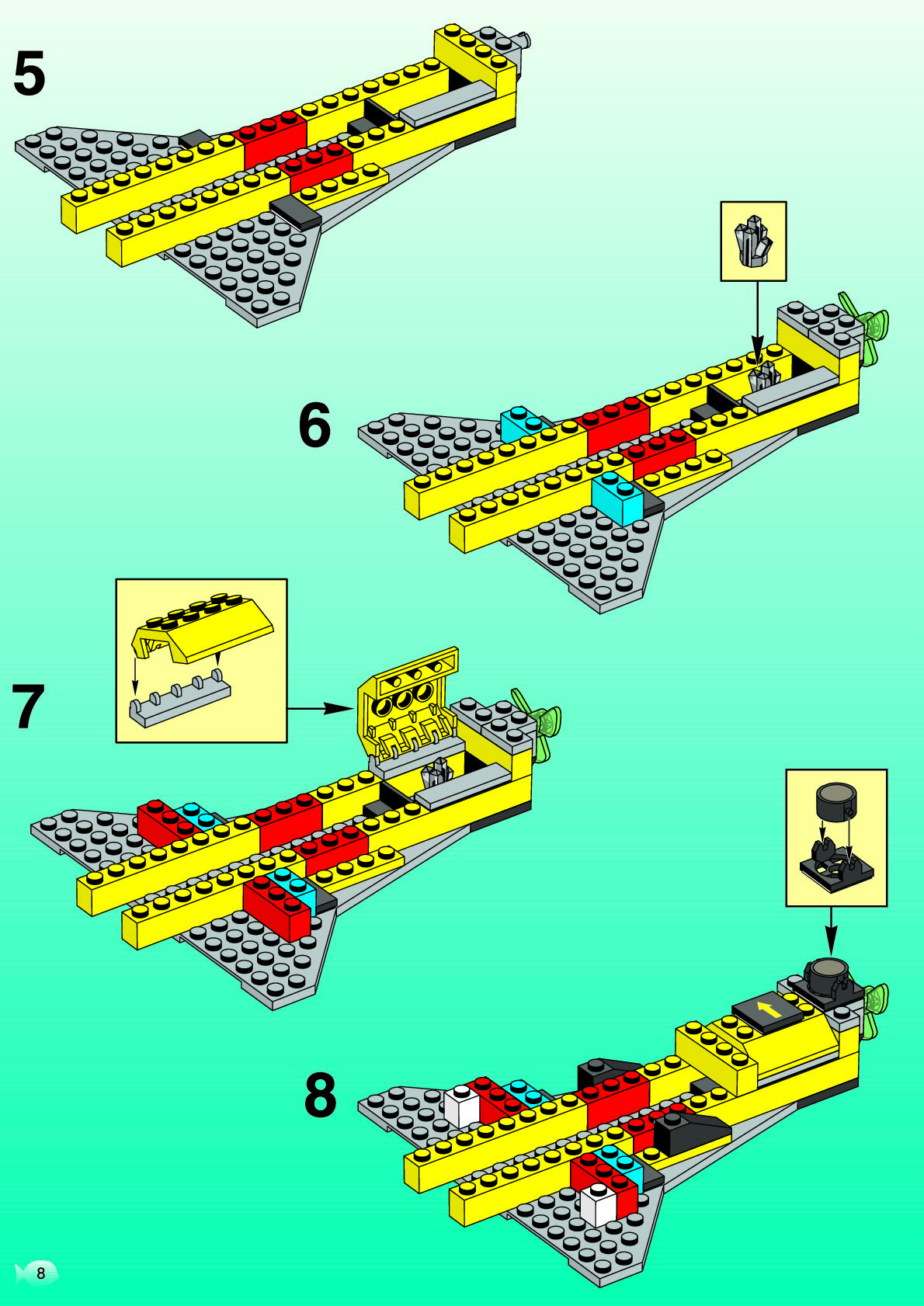 5

6

7

8

8