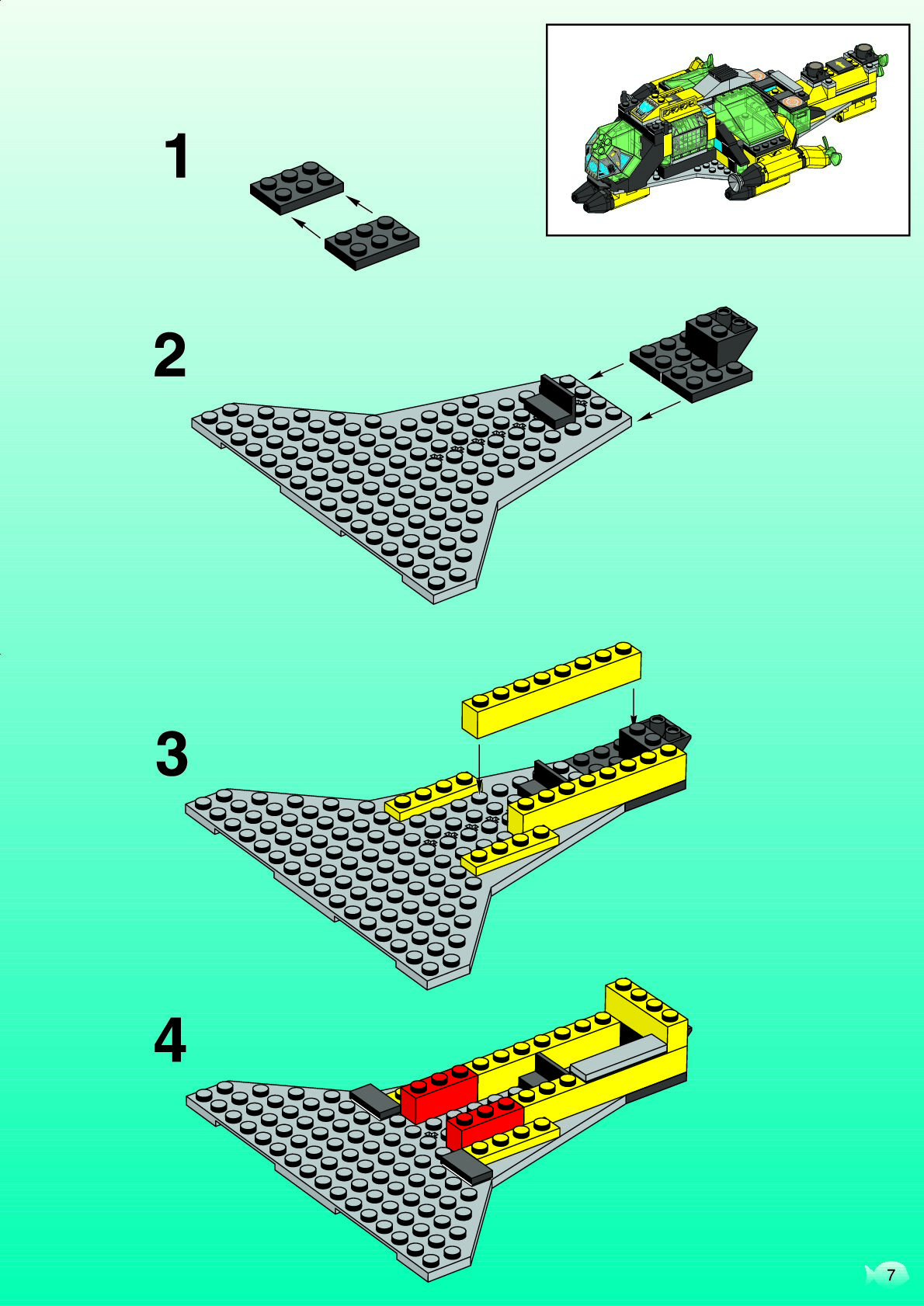 1

2

3

4

7