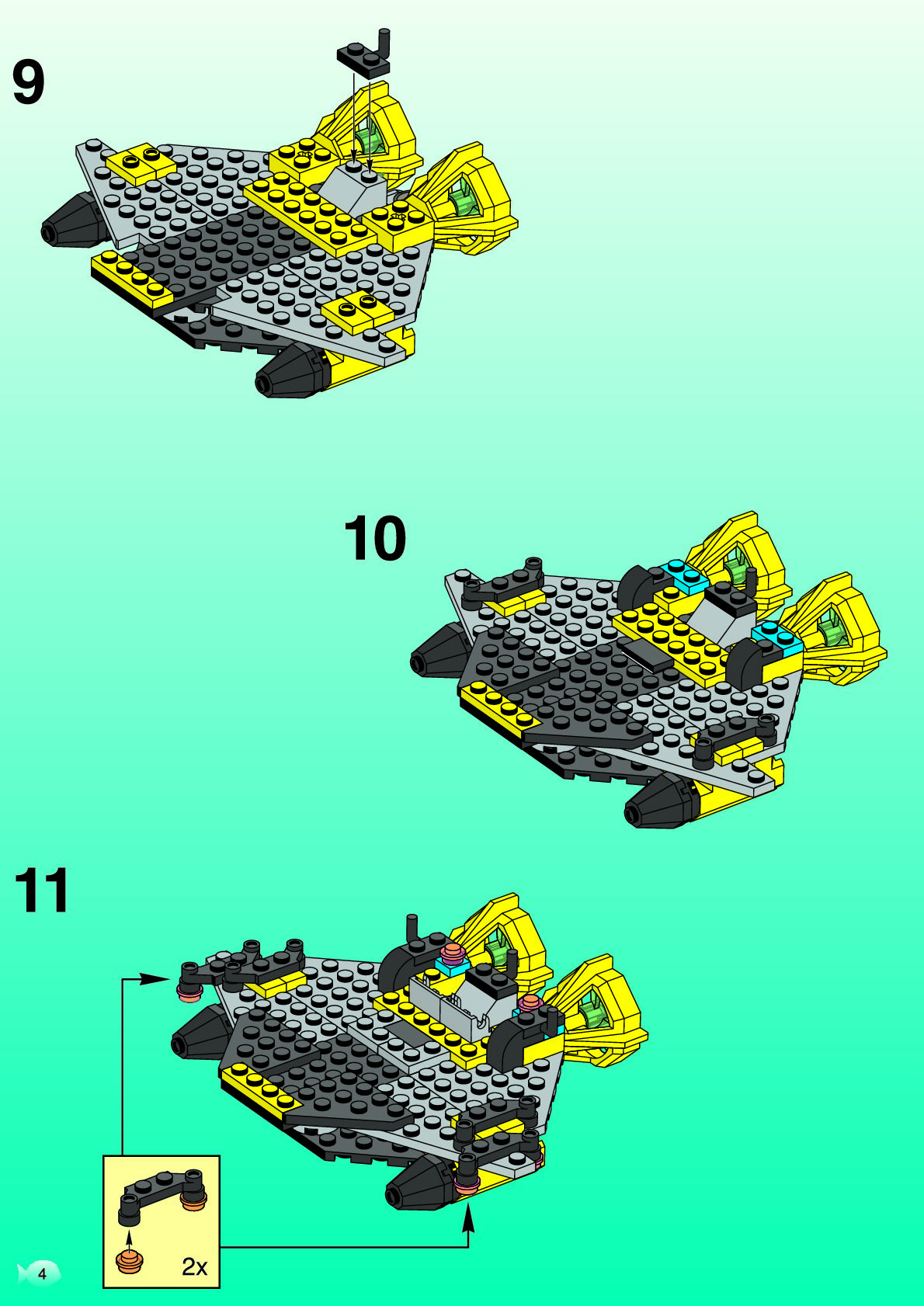 9

10

11

2x

4