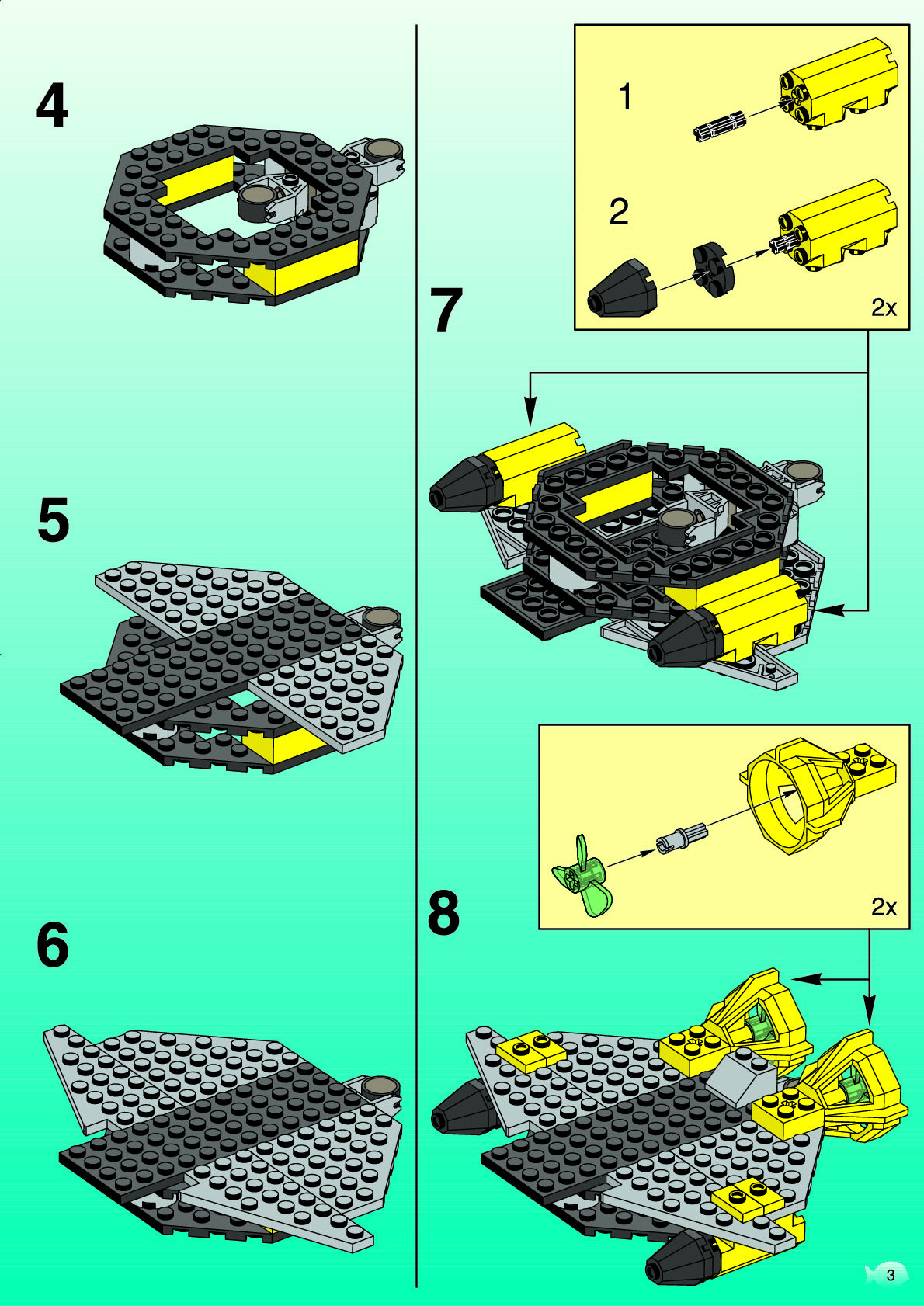 4

5

6

1

2

2x

7

2x

8

3