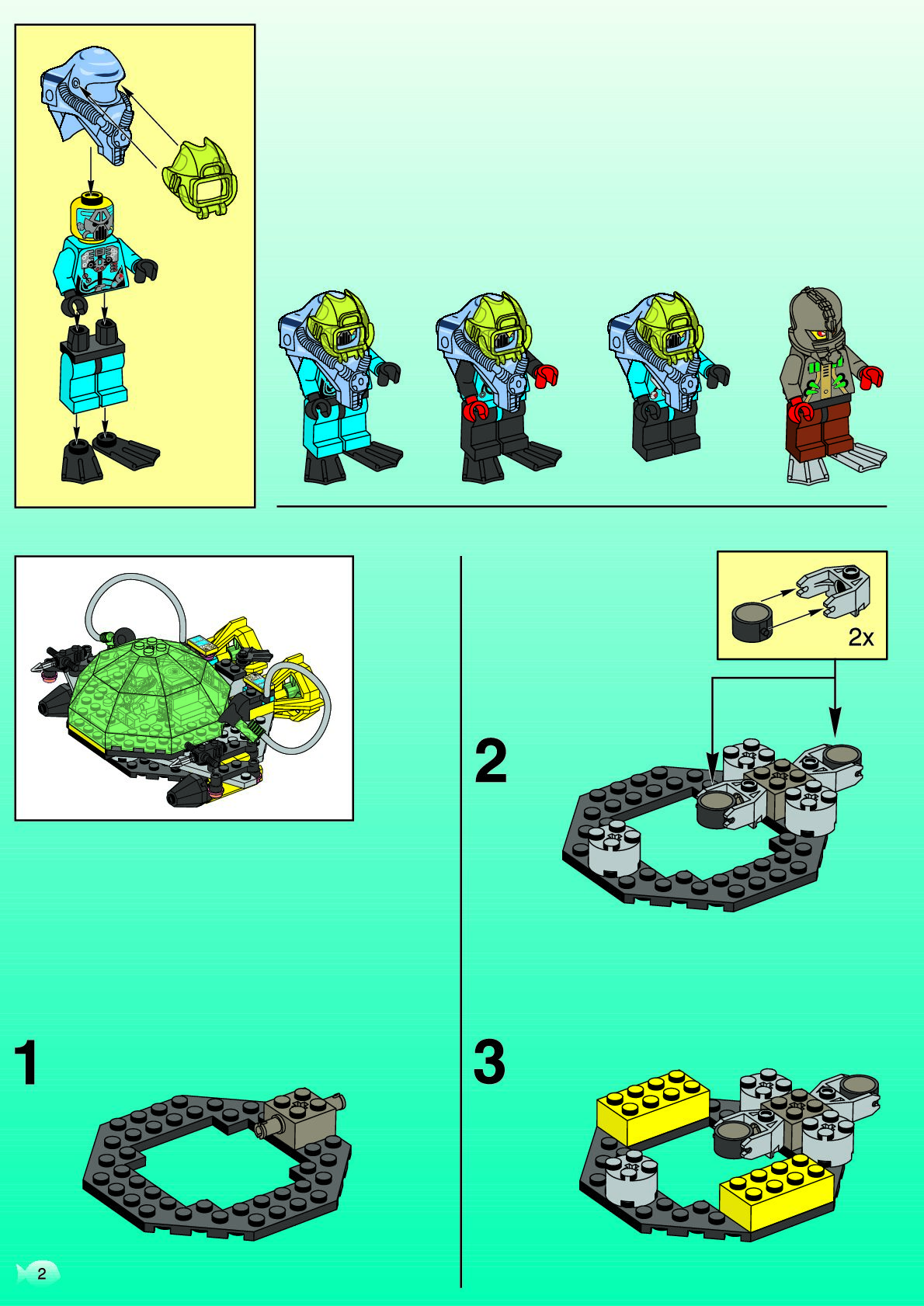 2x

2

1

3

2