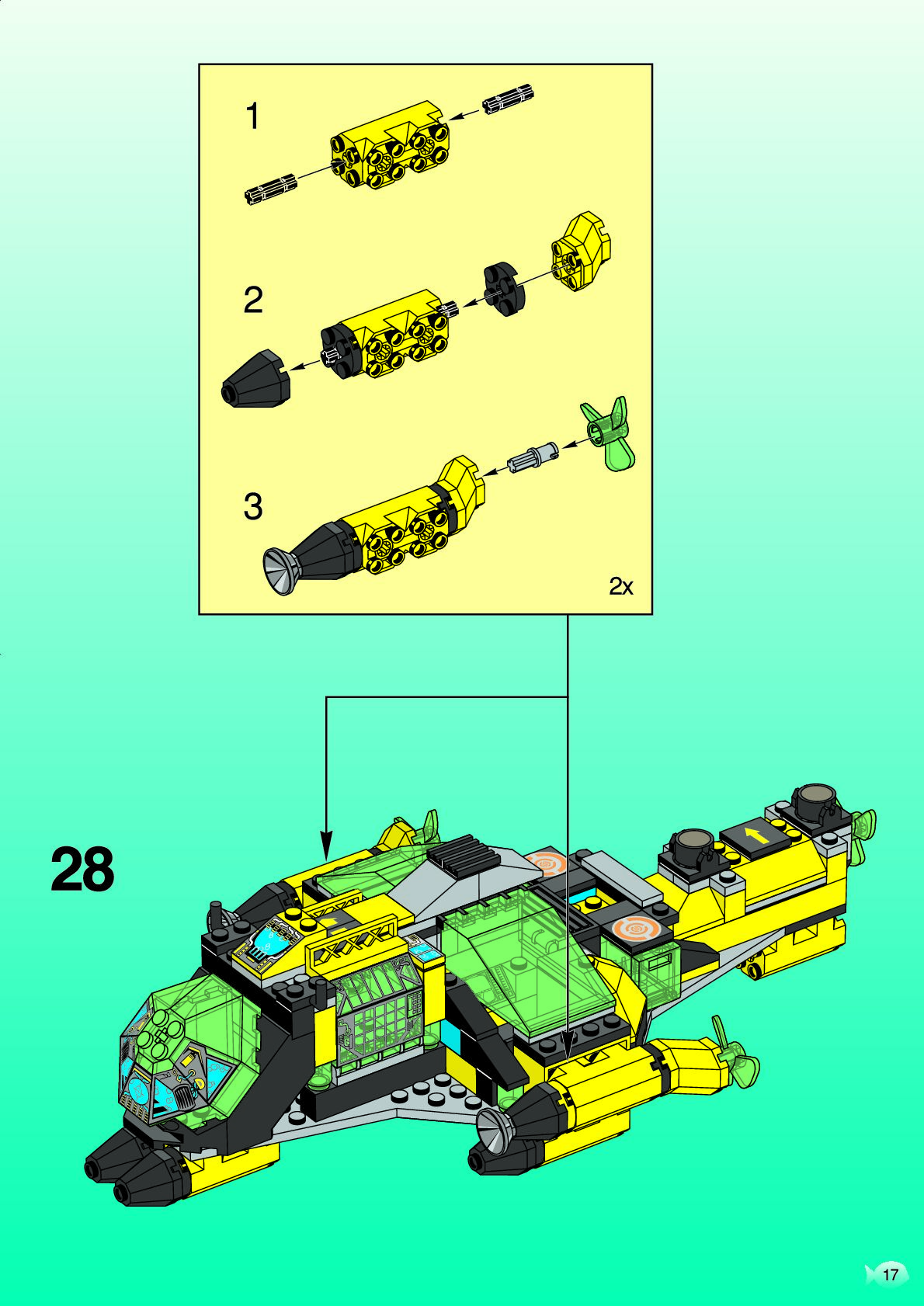 1

2

3

2x

28

17