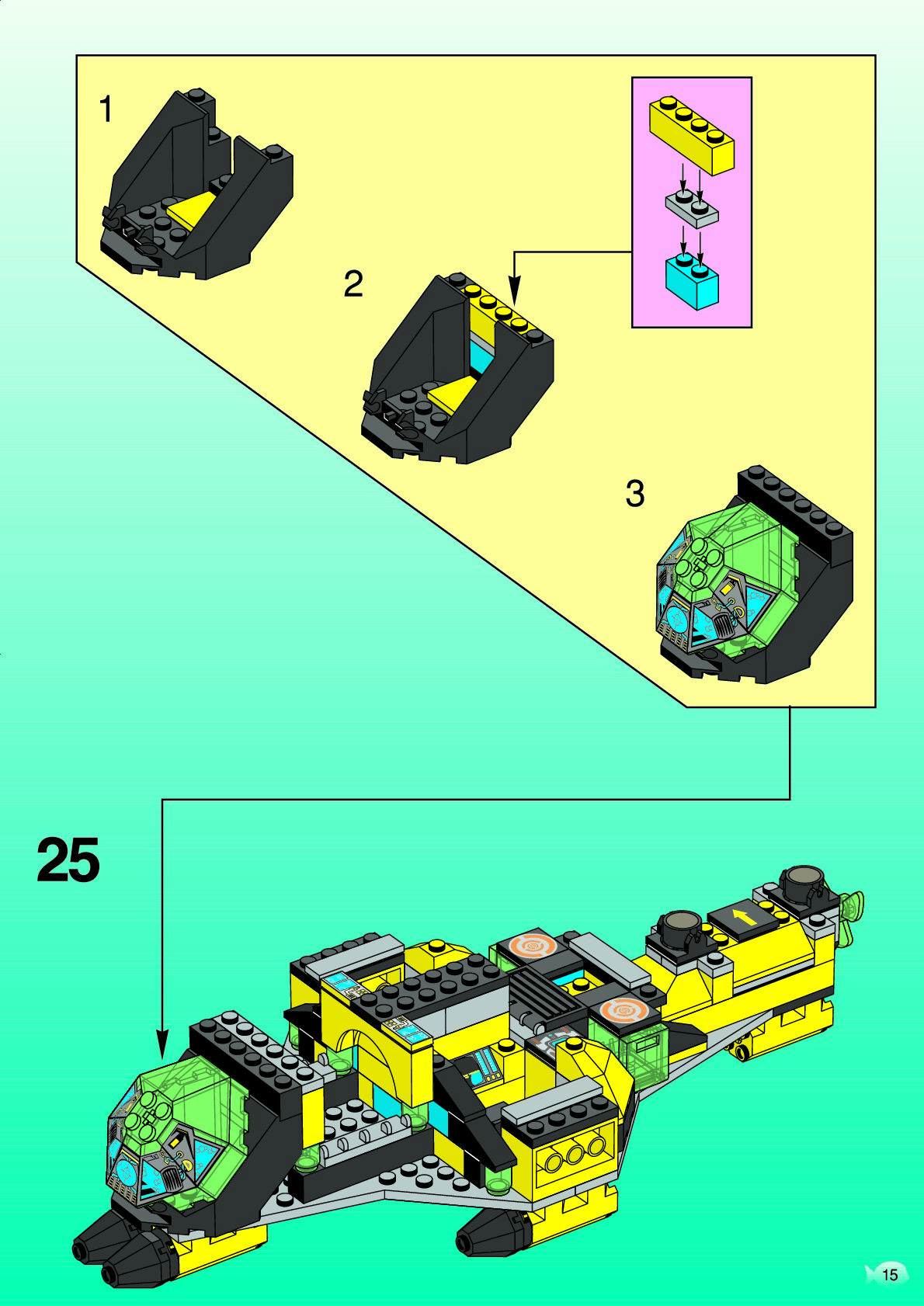 1

2

3

25

15