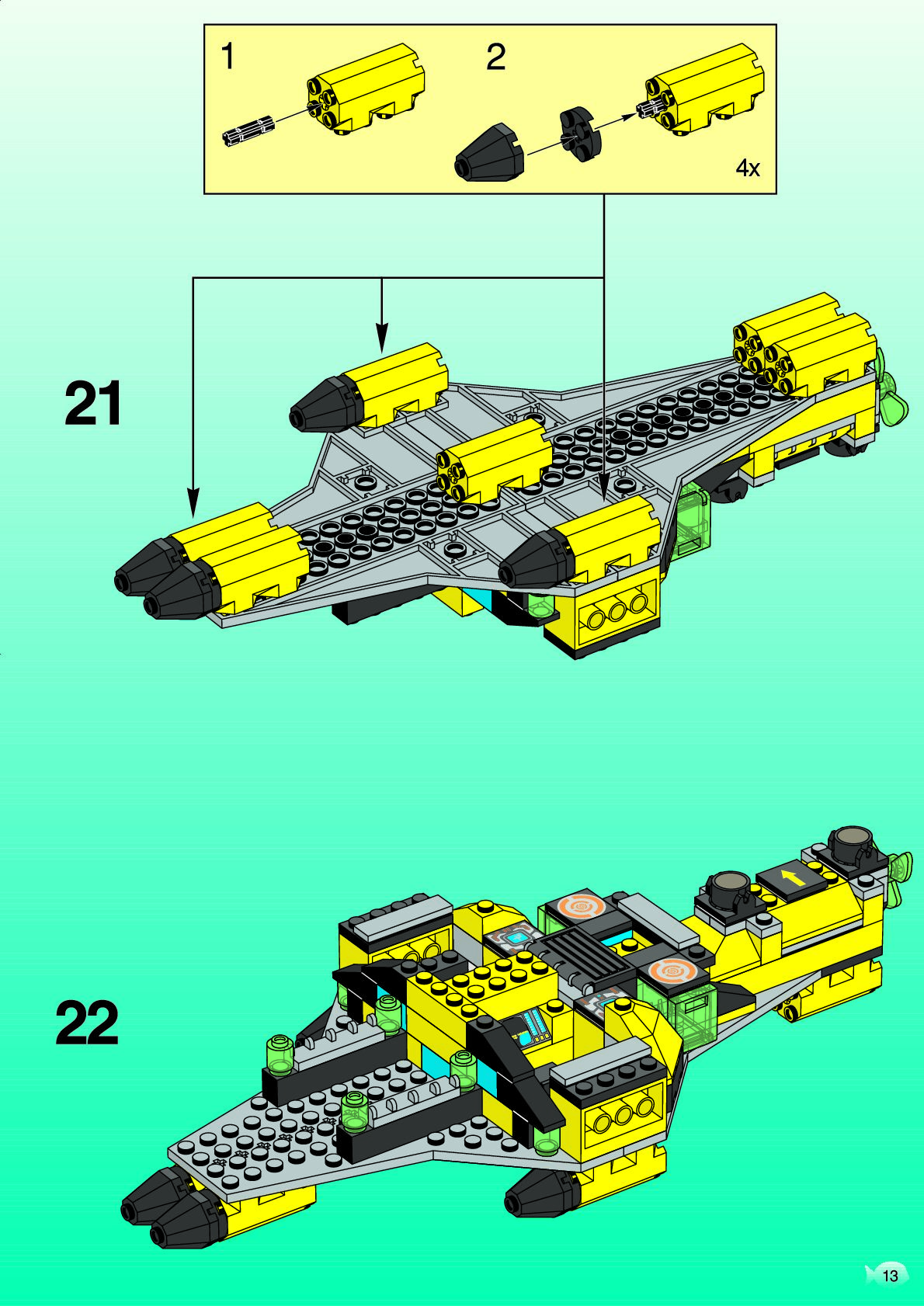 1

2

4x

21

22

13