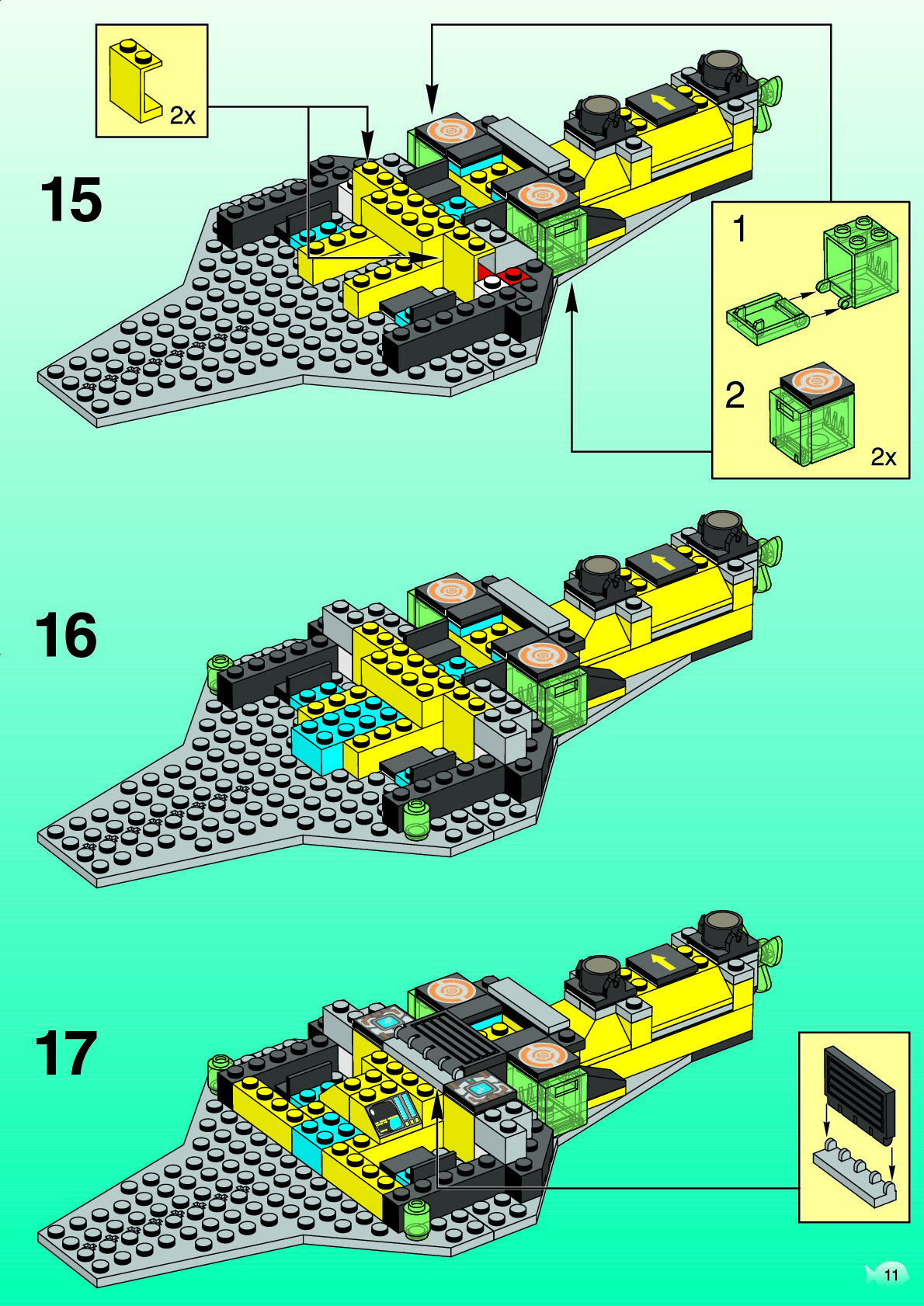 2x

15

1

2

2x

16

17

11