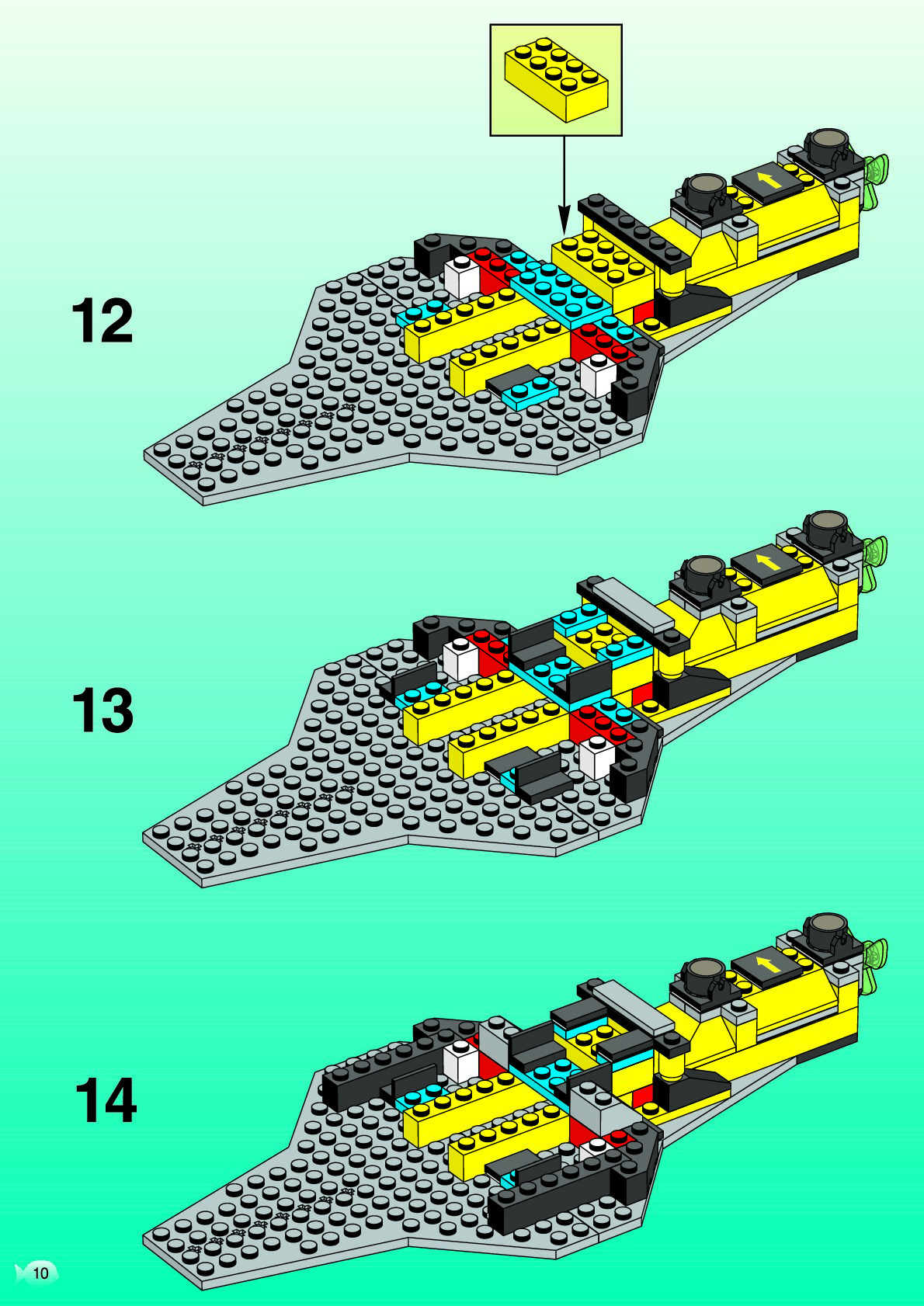 12

13

14

10