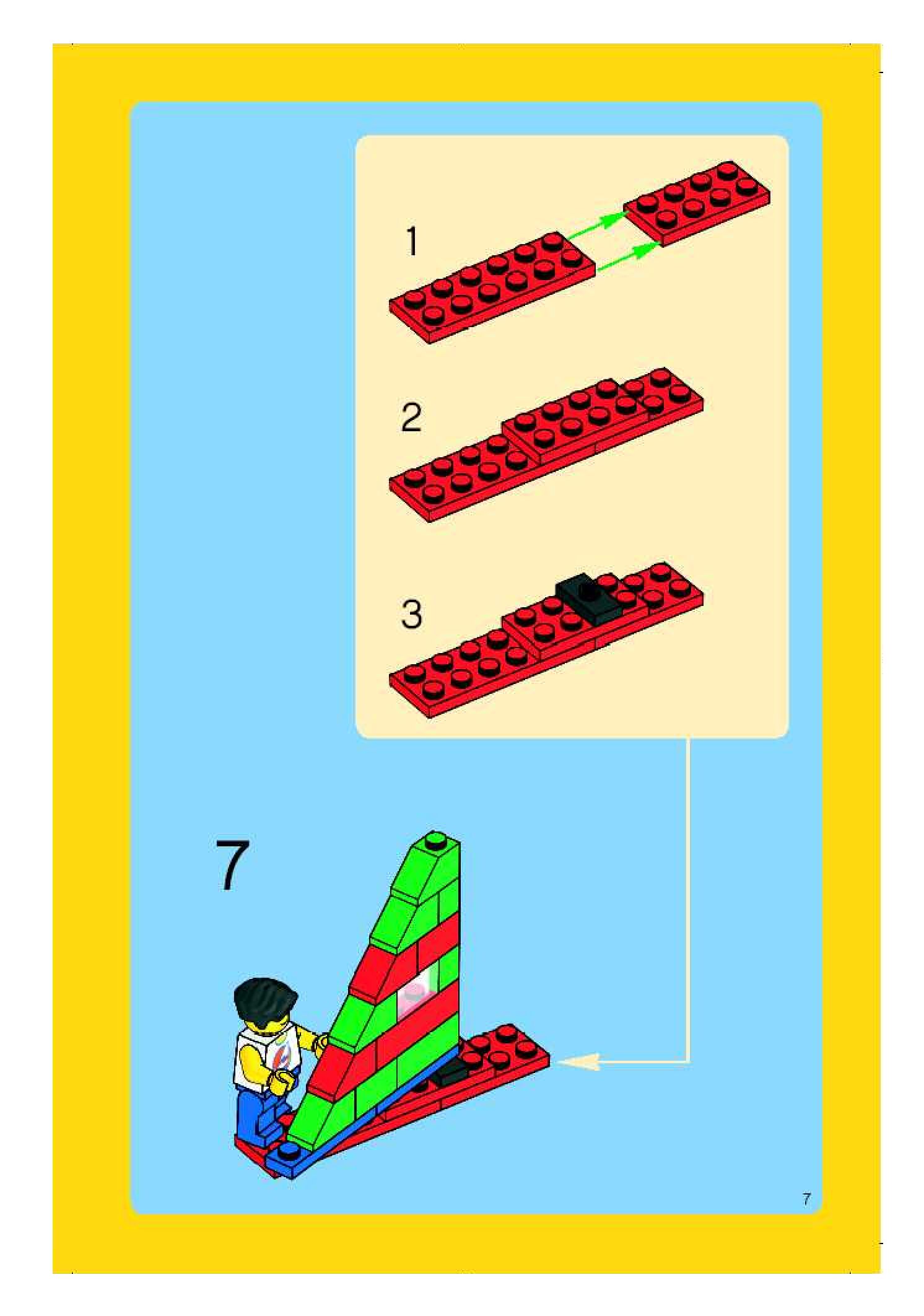 1

2

3

7

7