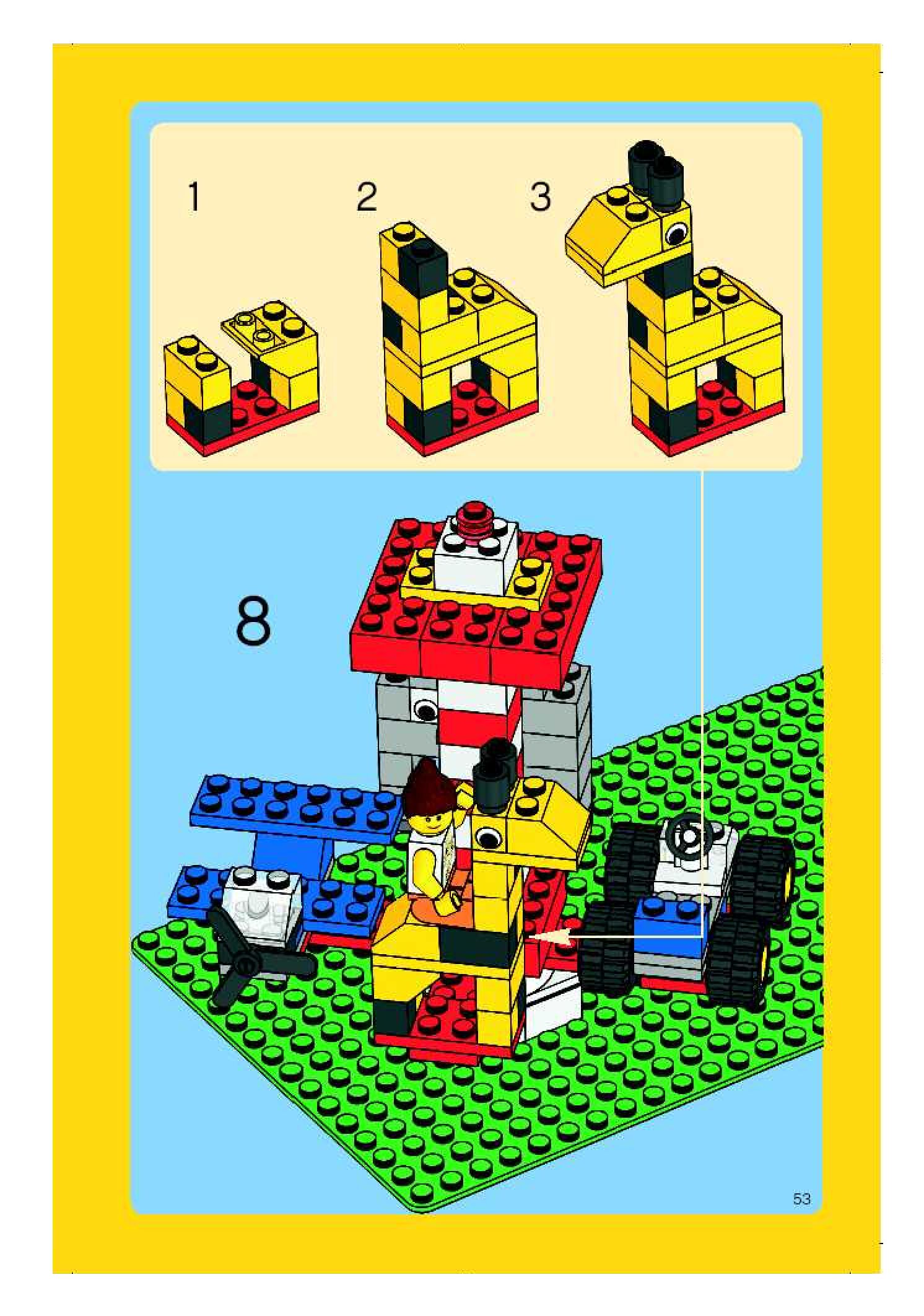 1
2
3
8
53