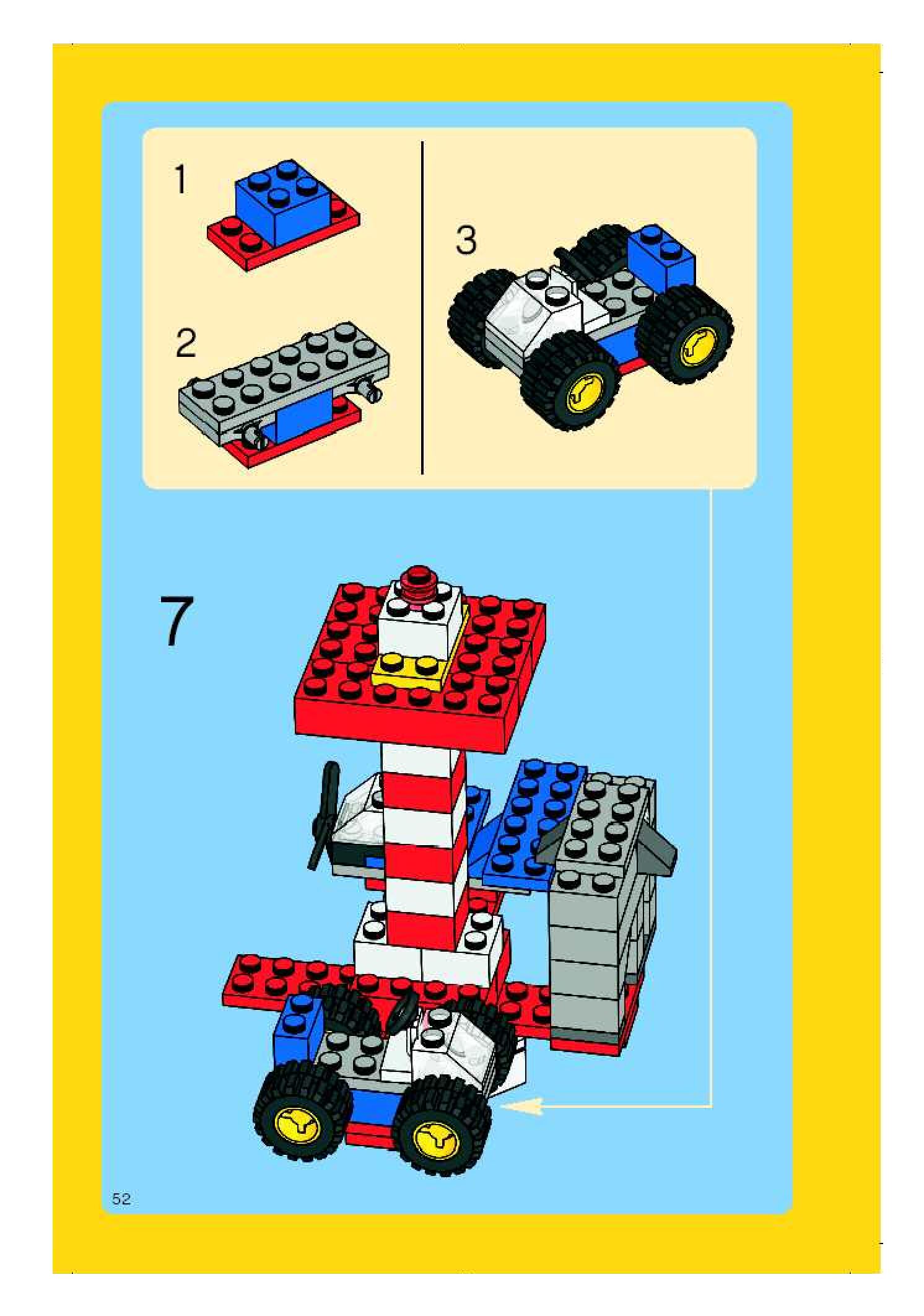 1

2

3

7

52