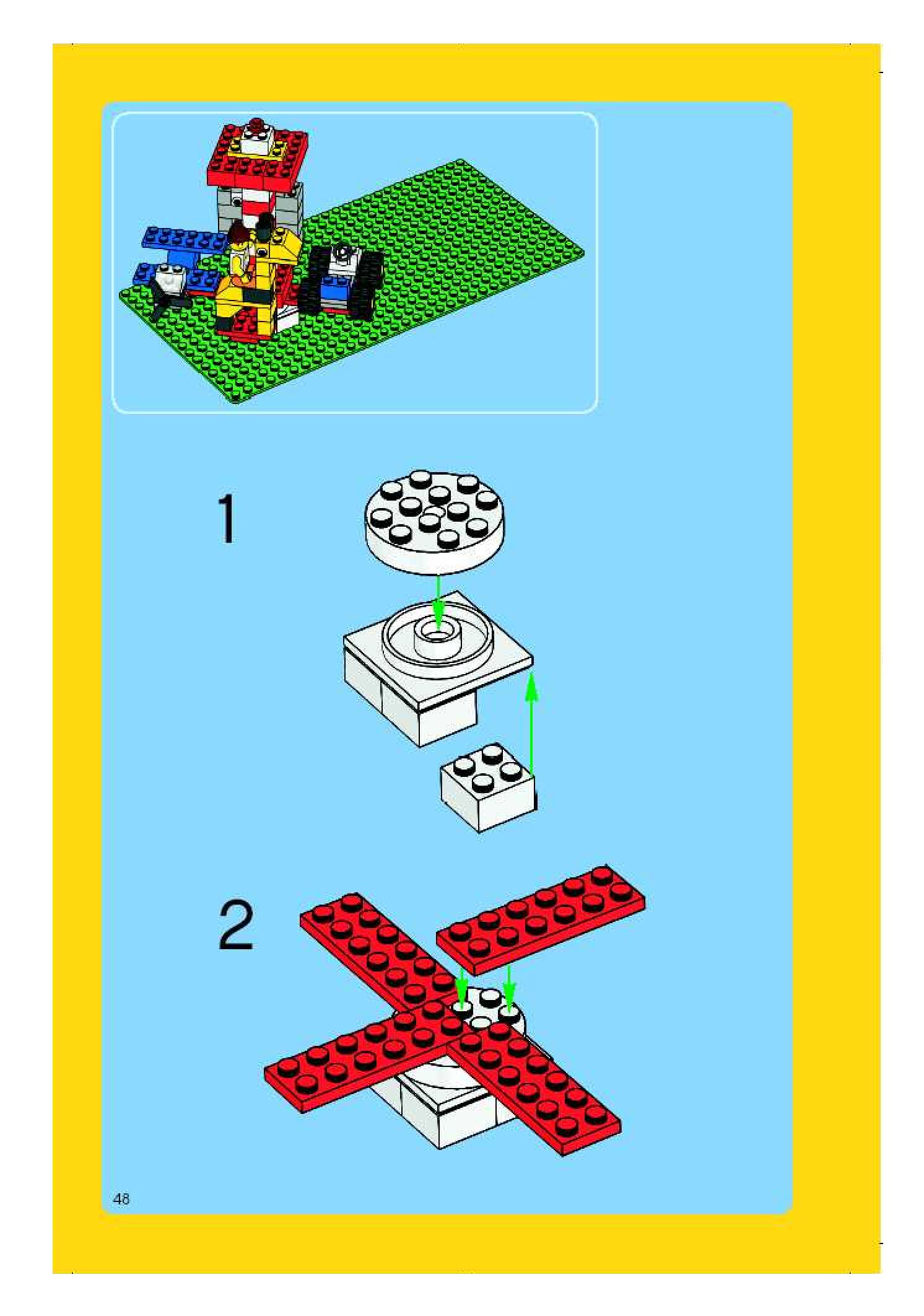 1

2

48