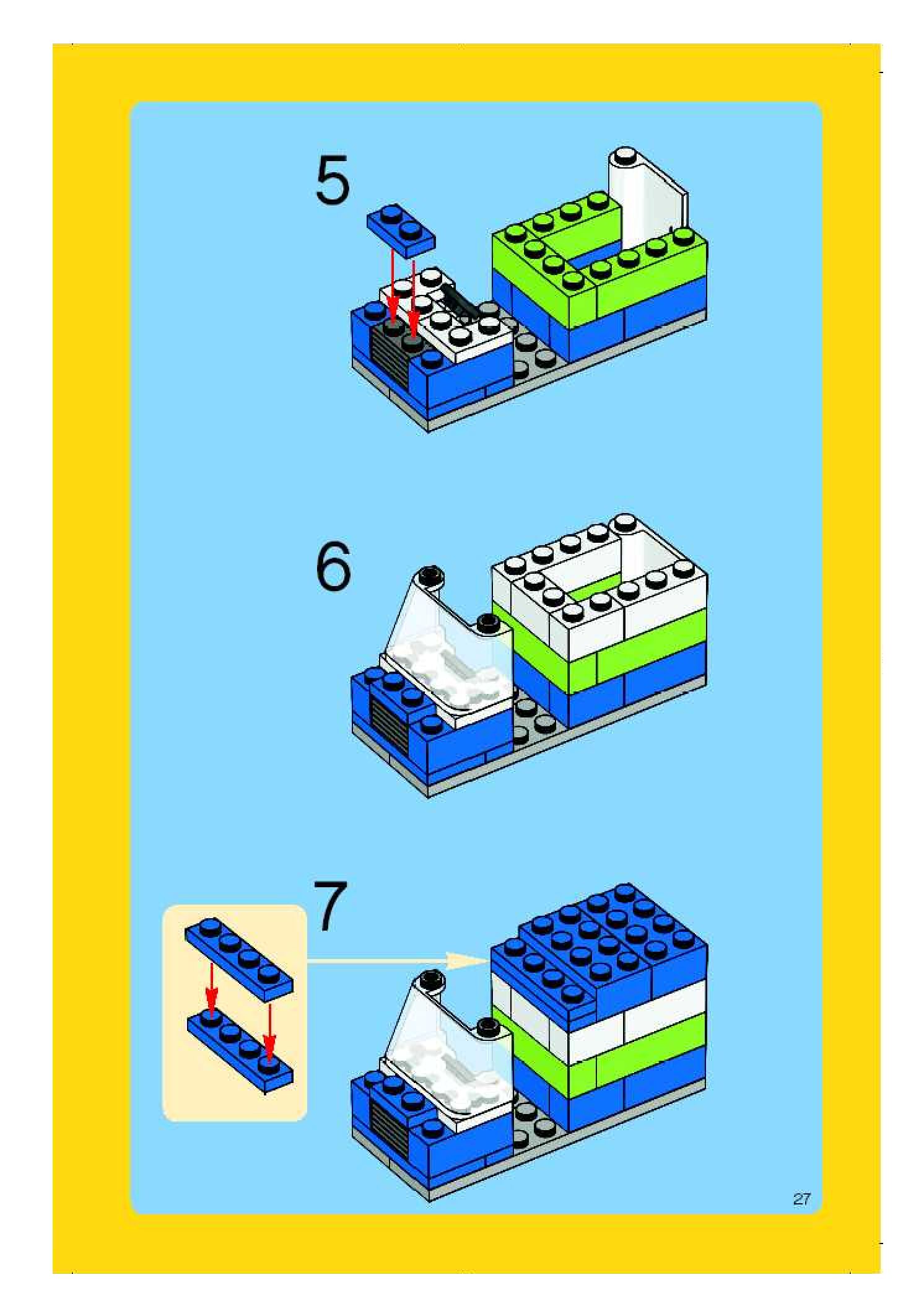 5

6

7

27