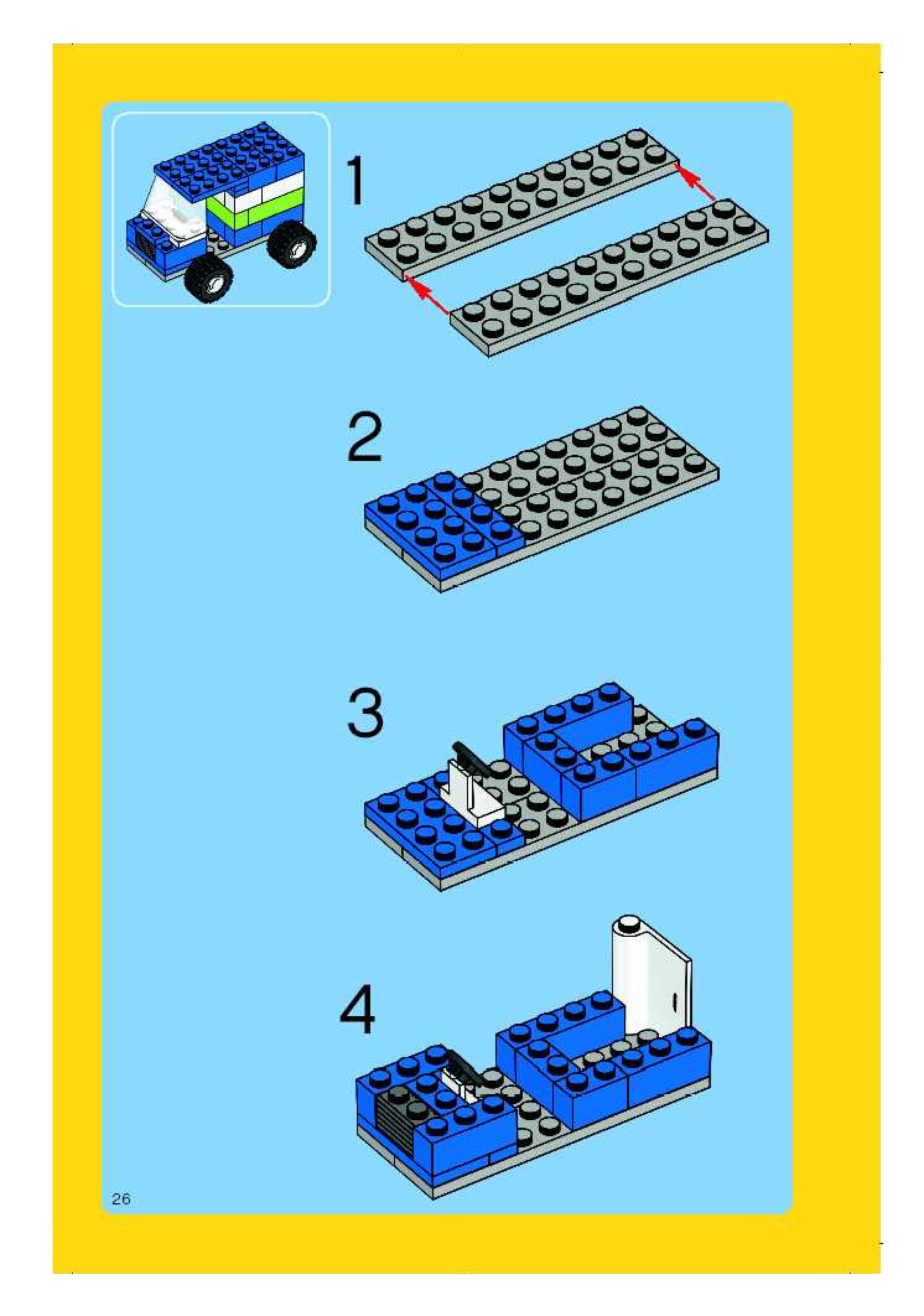 1

2

3

4

26